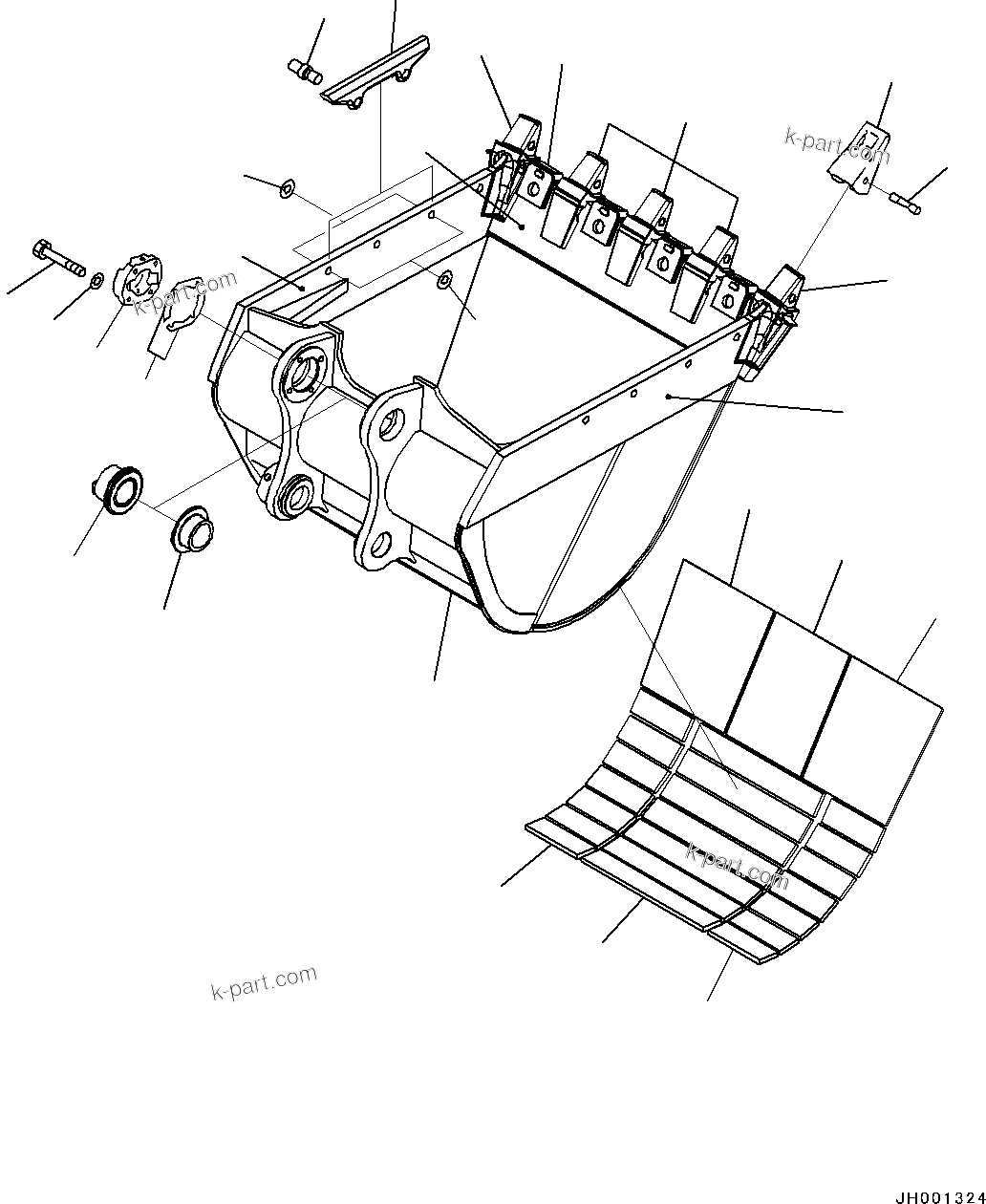 k-part.com

k-part.com

k-part.com

k-part.com

JH001324