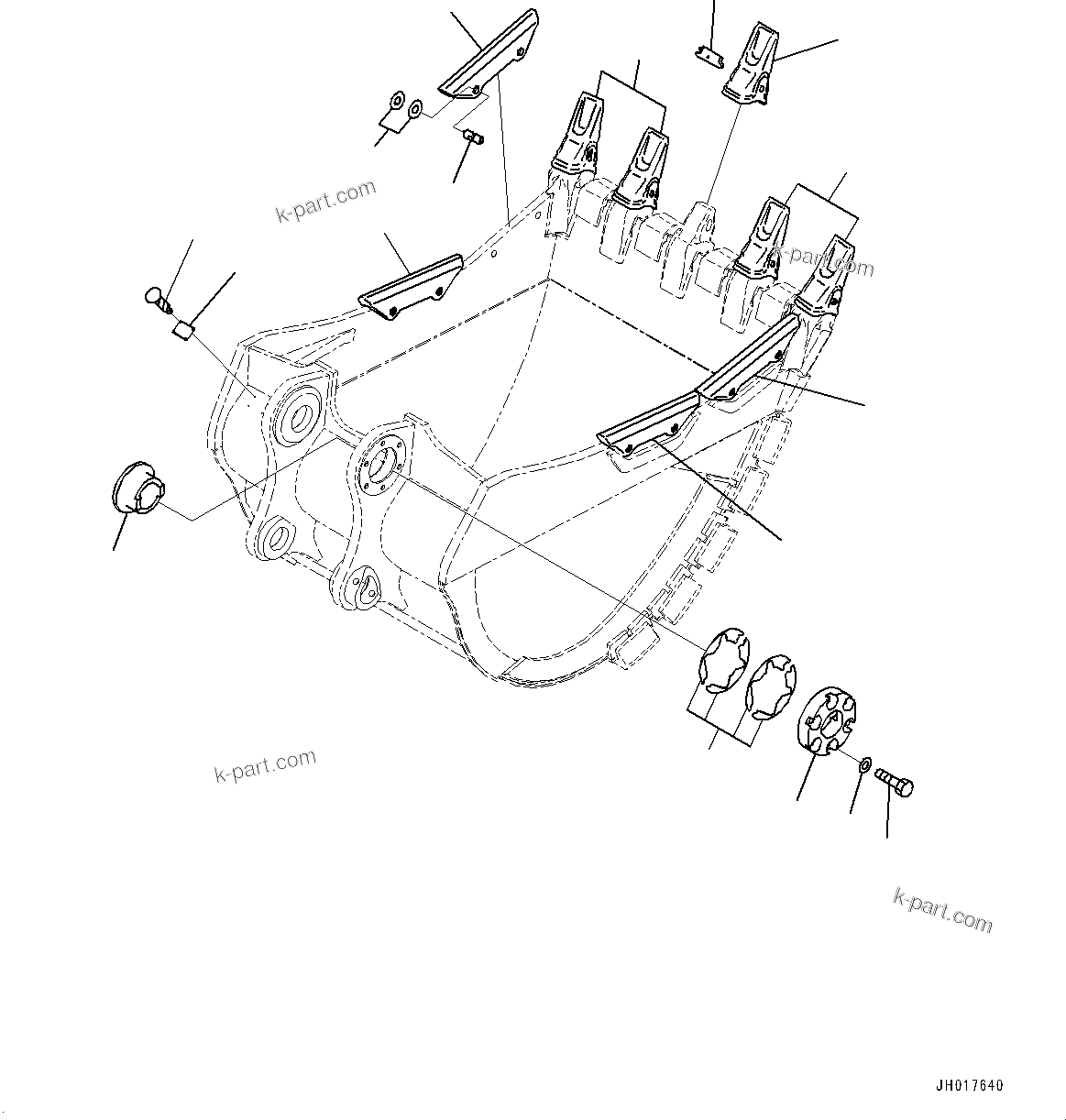 k-part.com

k-part.com

k-part.com

k-part.com

JH017640