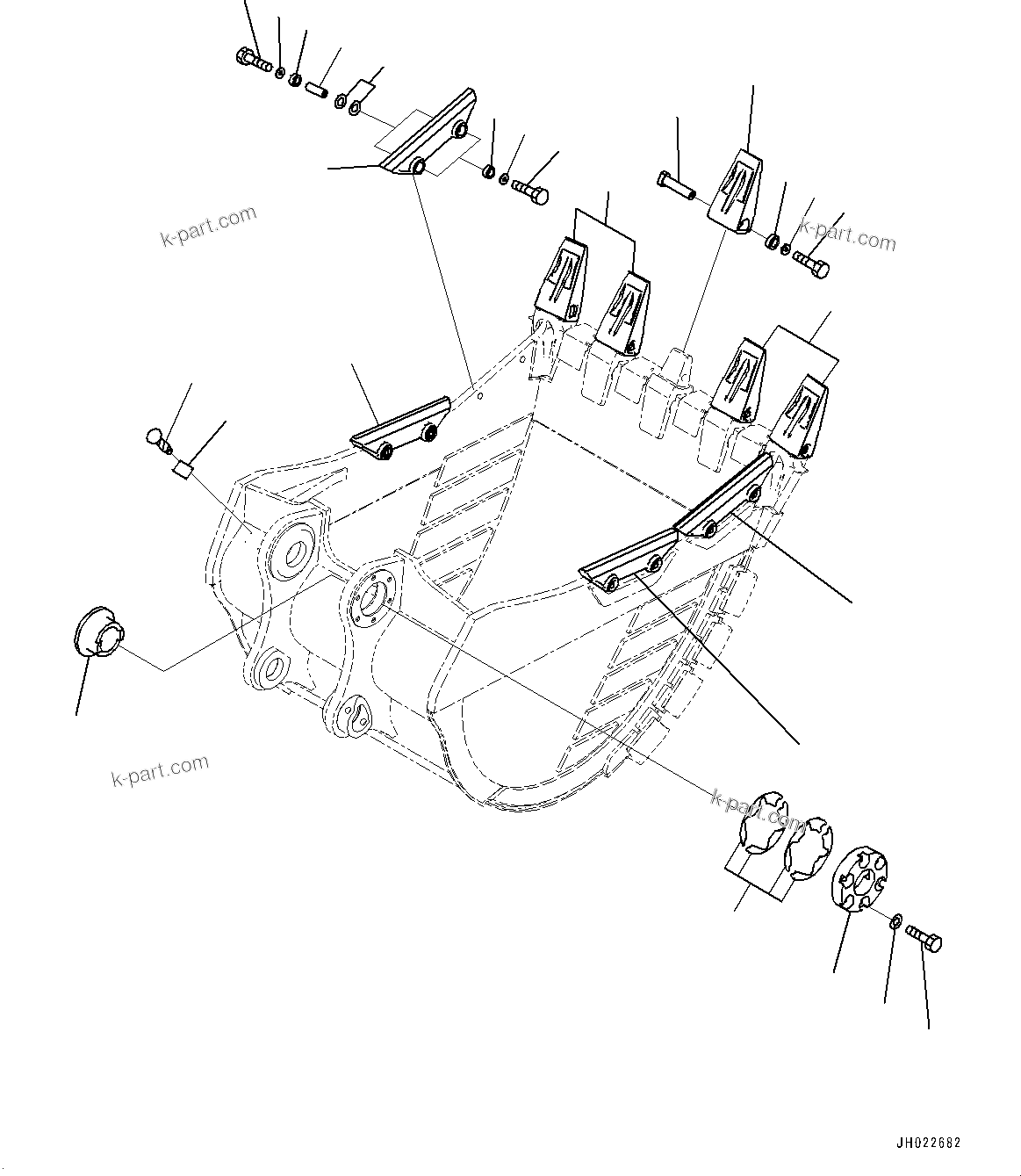 k-part.com

k-part.com

k-part.com

k-part.com

JH022682