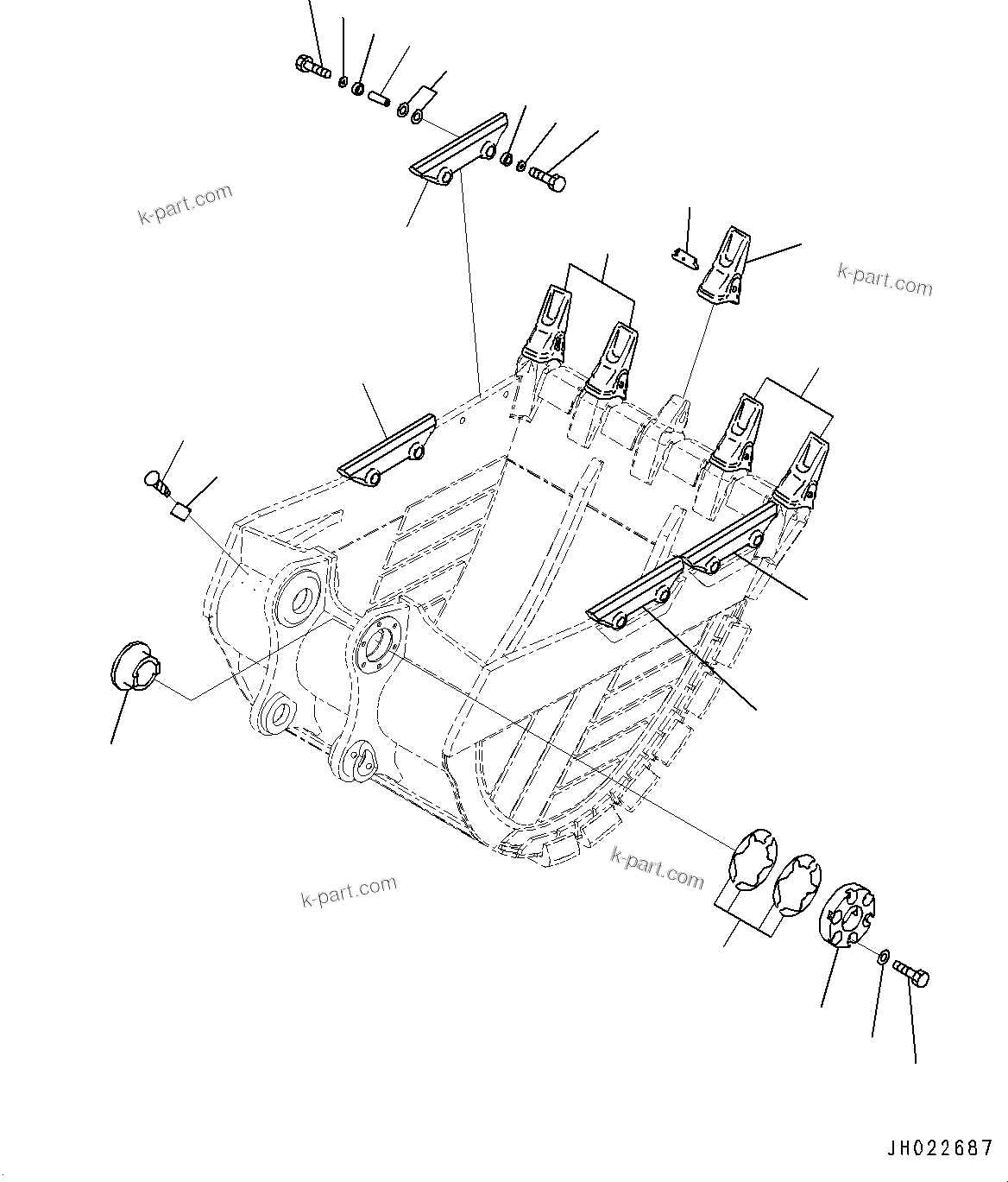 k-part.com

k-part.com

k-part.com

k-part.com

JH022687