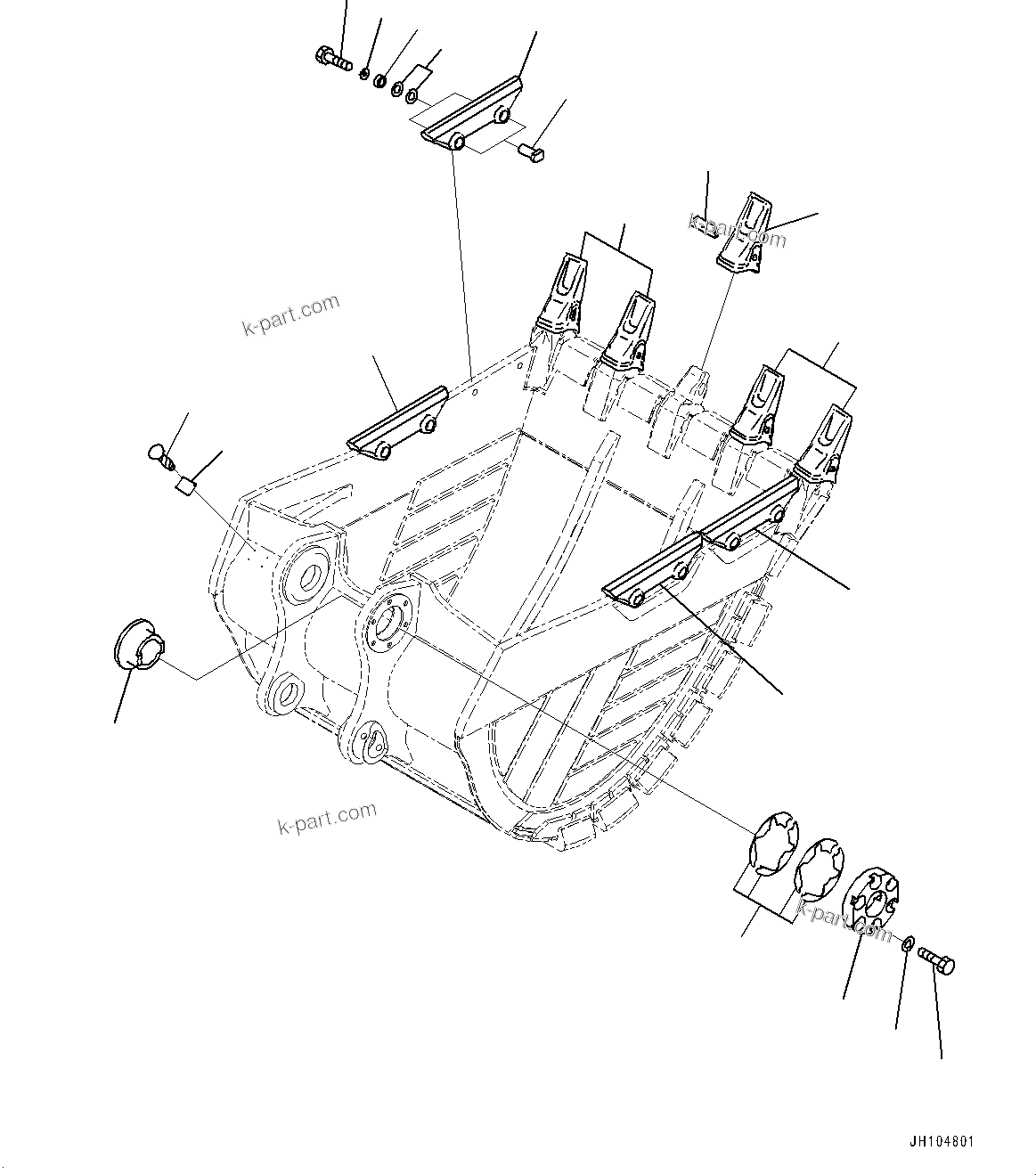 k-part.com

k-part.com

k-part.com

k-part.com

JH104801