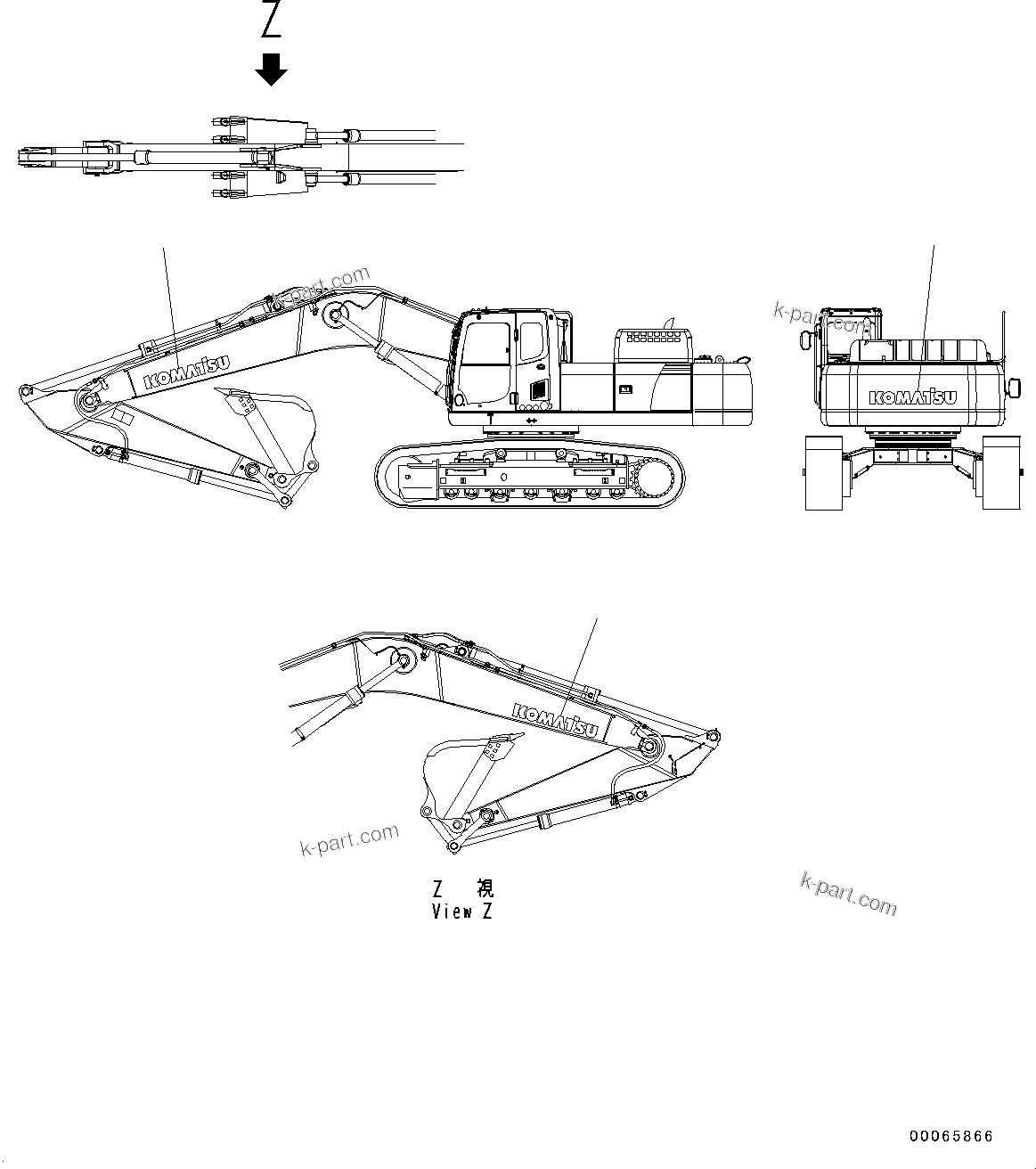 Z

k-part.com

KOMATSU

k-part.com

KOMATSU

KOMATSU

k-part.com

Z 視
View Z

k-part.com

00065866