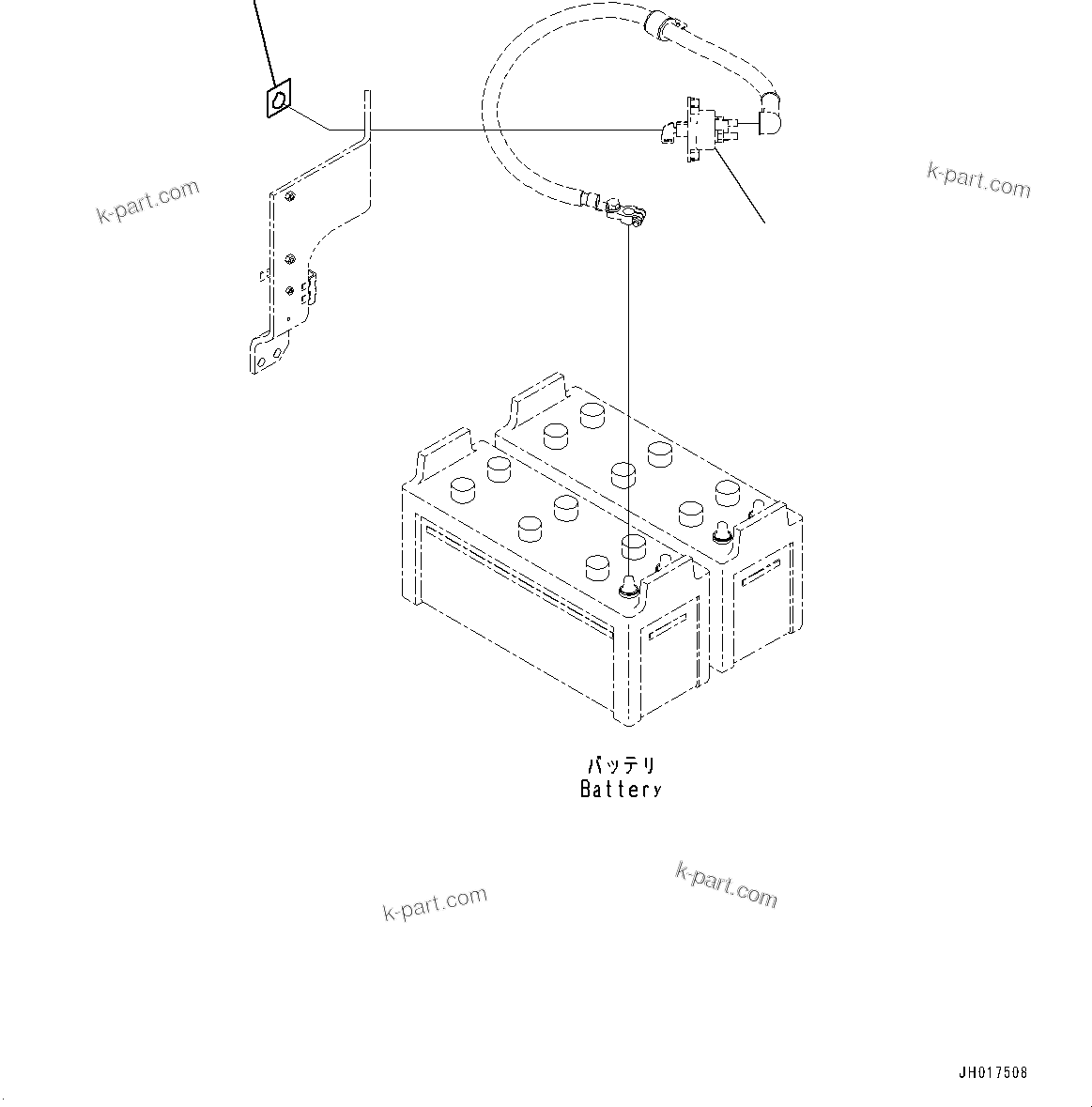 k-part.com

k-part.com

バッテリ
Battery

k-part.com

k-part.com

JH017508