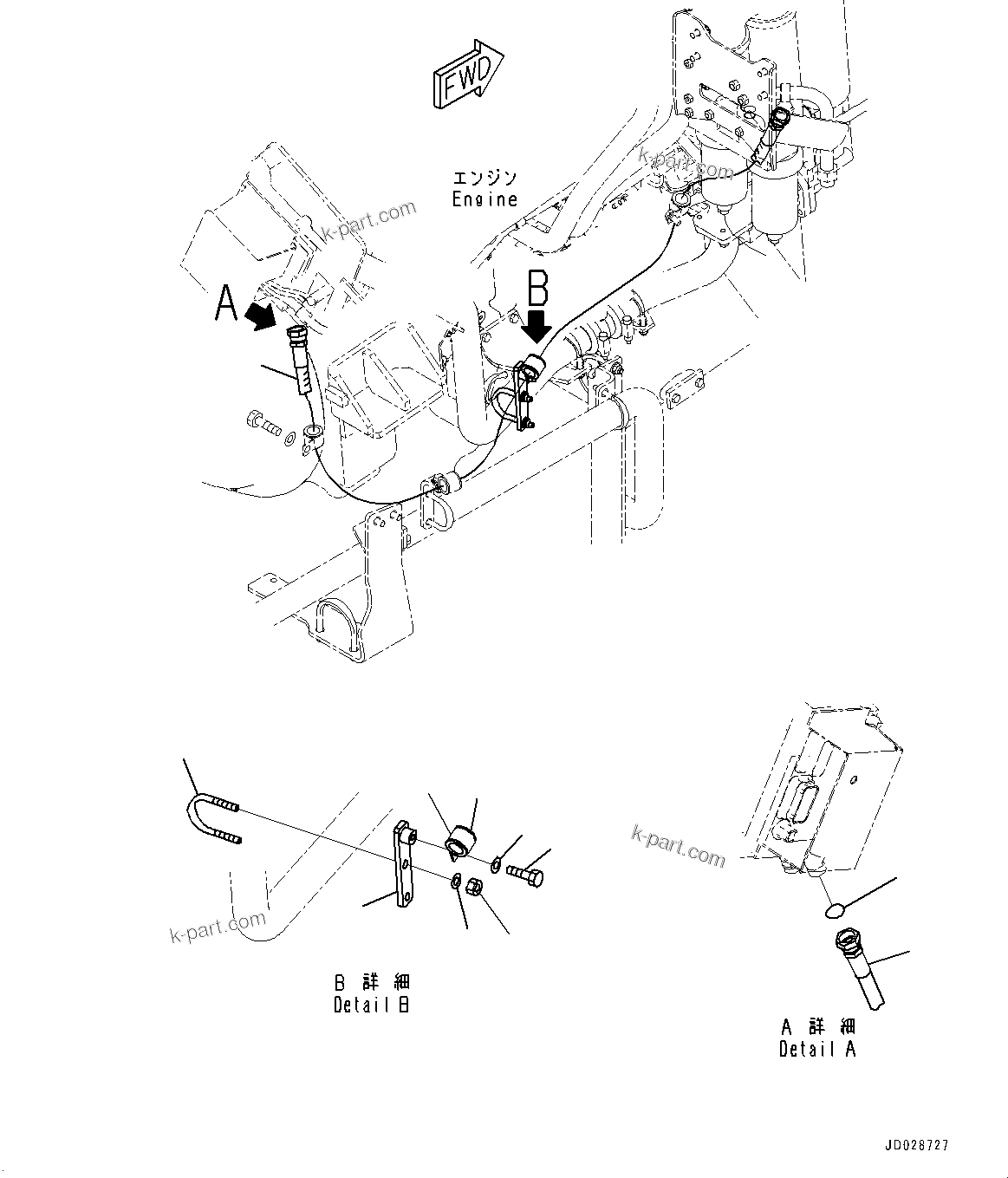 FWD

k-part.com

エンジン
Engine

k-part.com

A

B

k-part.com

k-part.com

B 詳 細
Detail B

A 詳 細
Detail A

JD028727