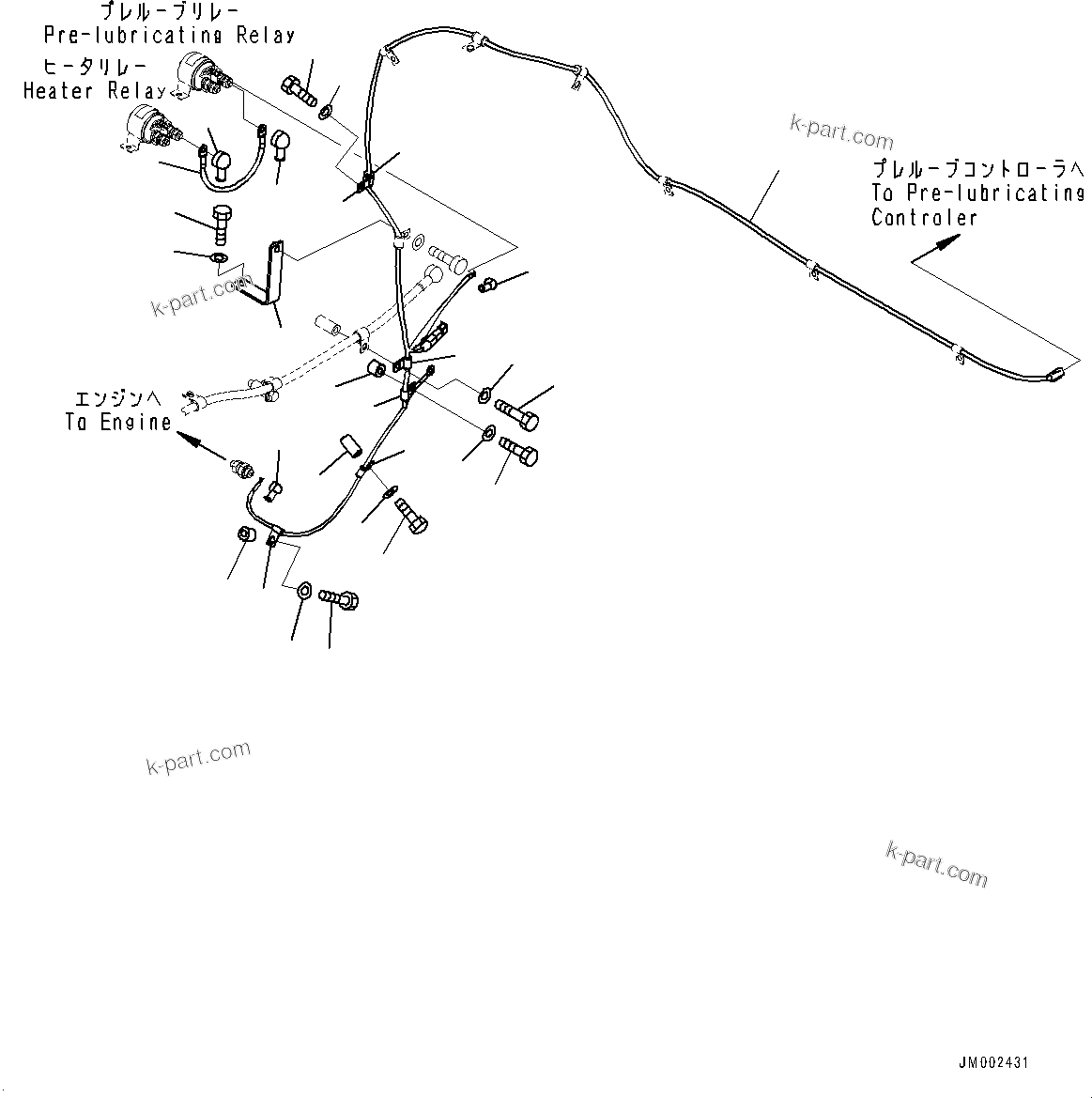 プレルーブリレー
Pre-lubricating Relay
ヒータリレー
Heater Relay

k-part.com

プレルーブコントローラへ
To Pre-lubricating Controler

k-part.com

エンジンへ
To Engine

k-part.com

k-part.com

JM002431