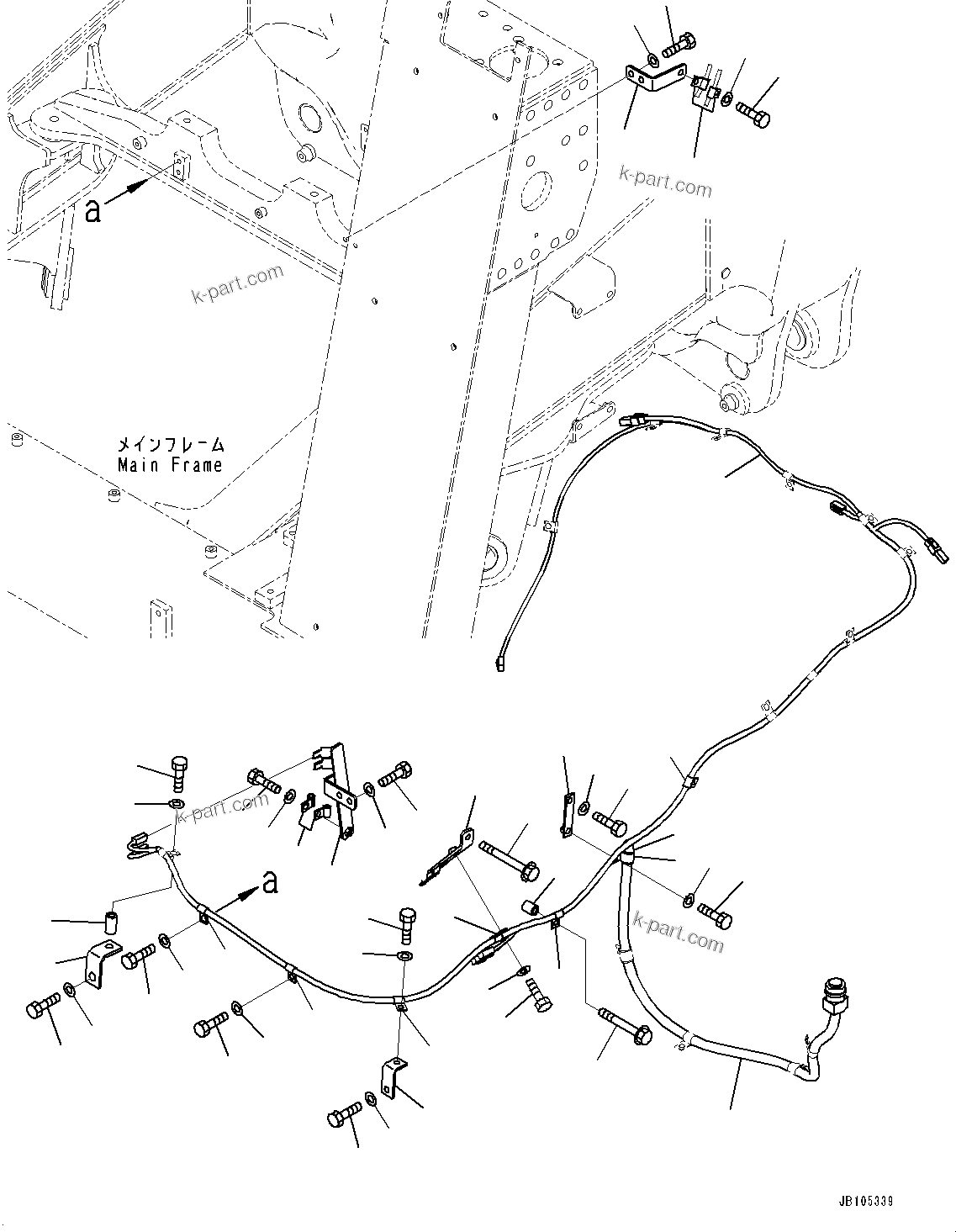 k-part.com

a

k-part.com

メインフレーム
Main Frame

k-part.com

a

k-part.com

JB105339