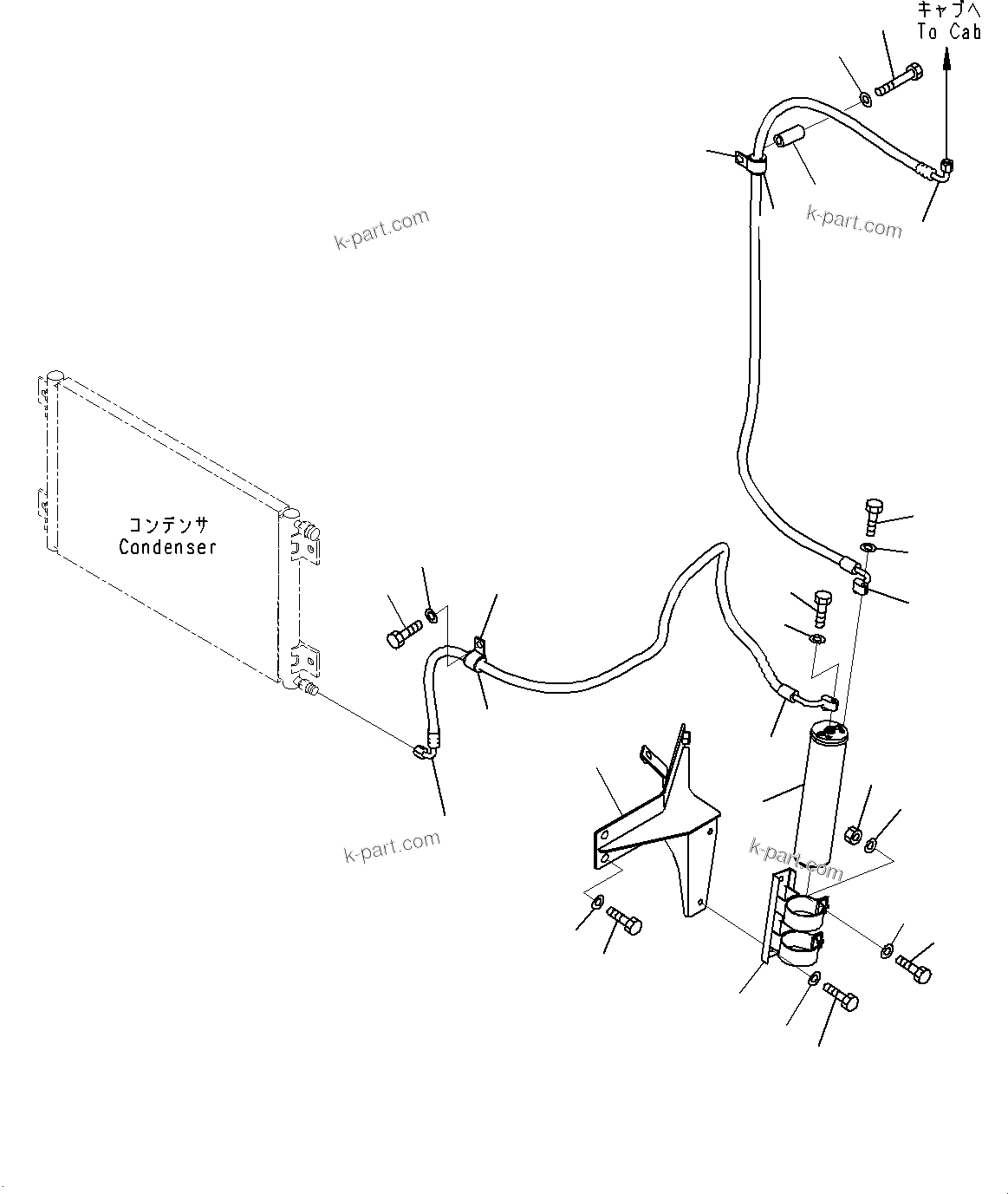 キャブへ
To Cab

k-part.com

k-part.com

コンデンサ
Condenser

k-part.com

k-part.com