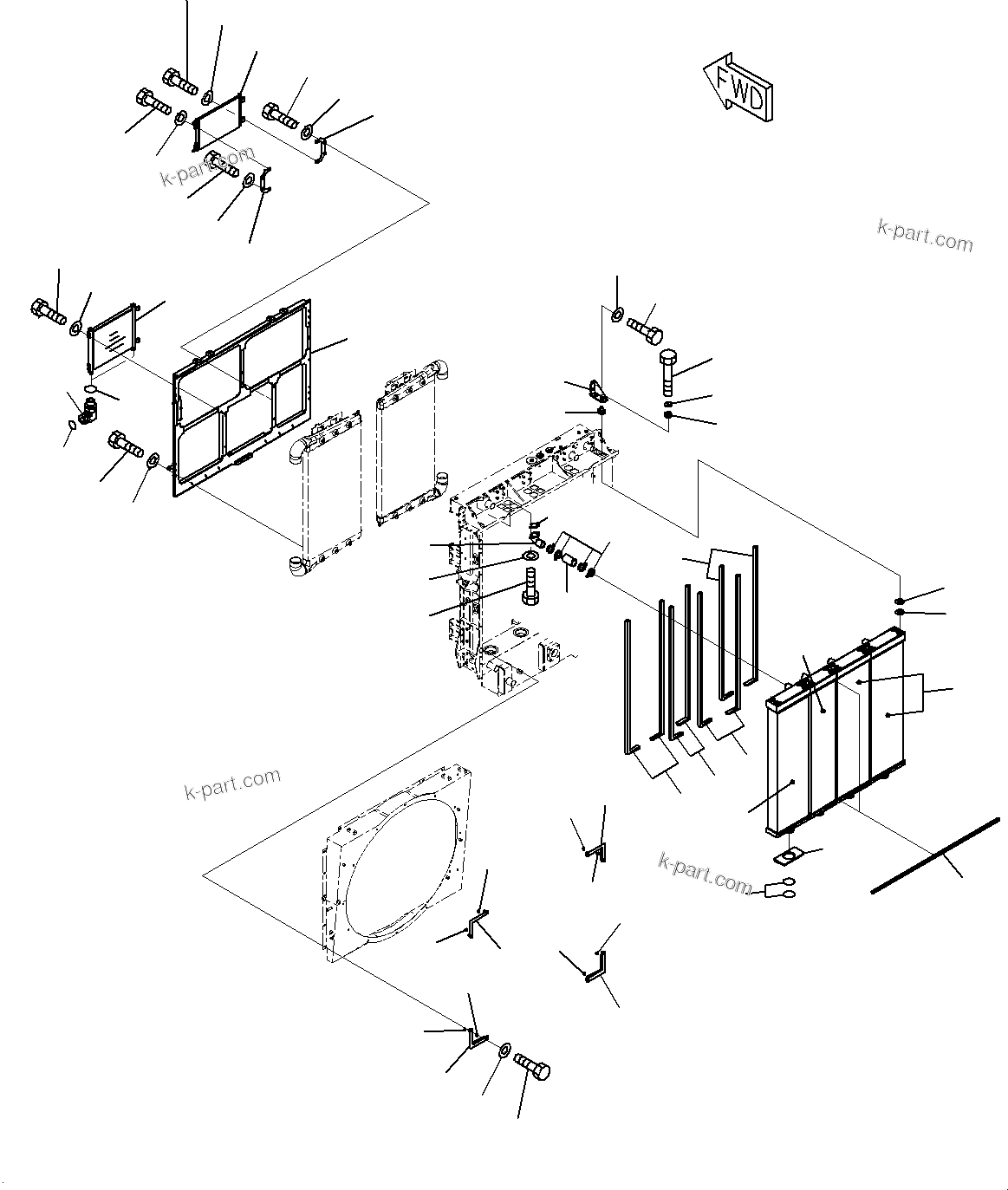 FWD

k-part.com

k-part.com

k-part.com

k-part.com