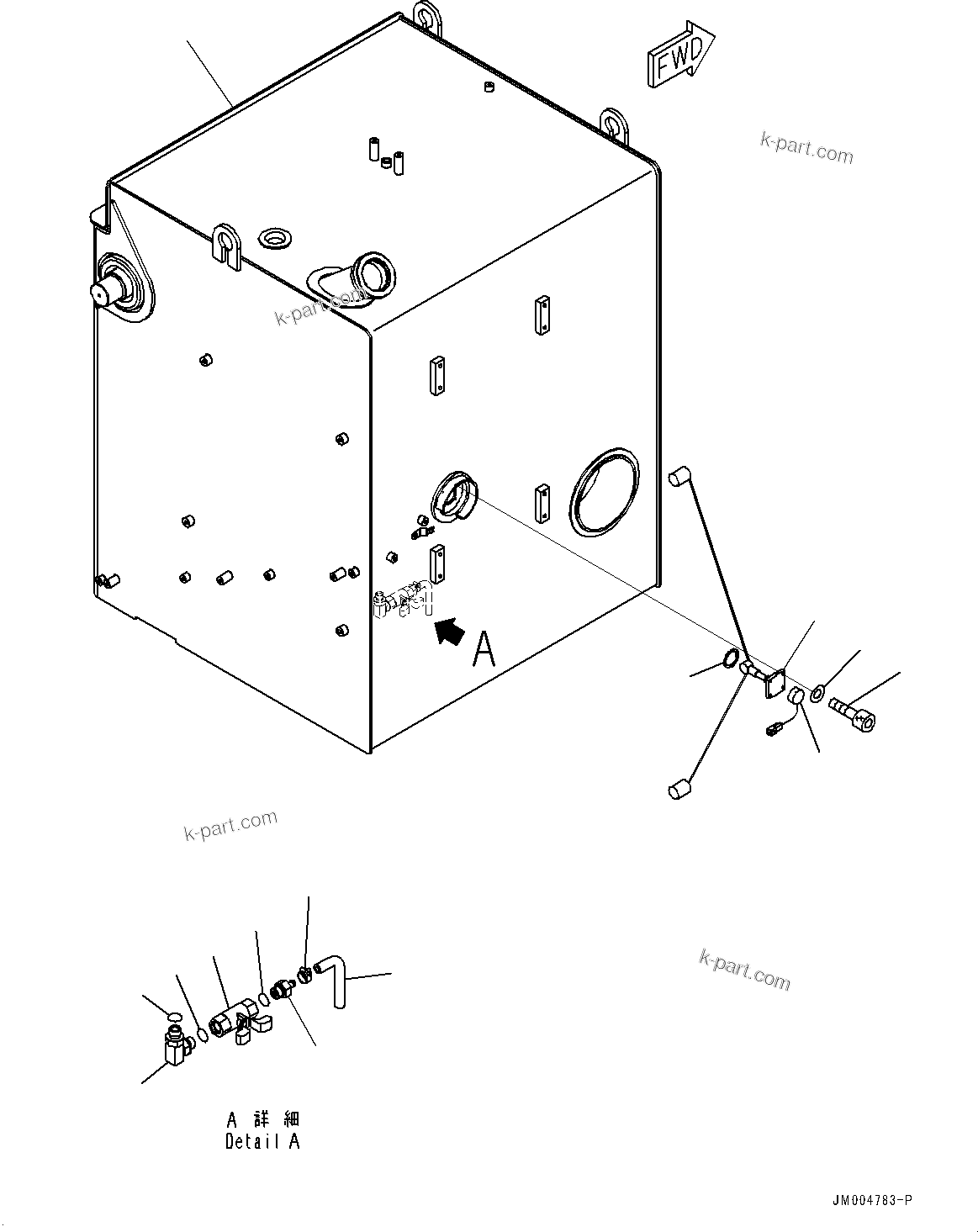 FWD

k-part.com

k-part.com

A

k-part.com

k-part.com

A 詳 細
Detail A

JM004783-P