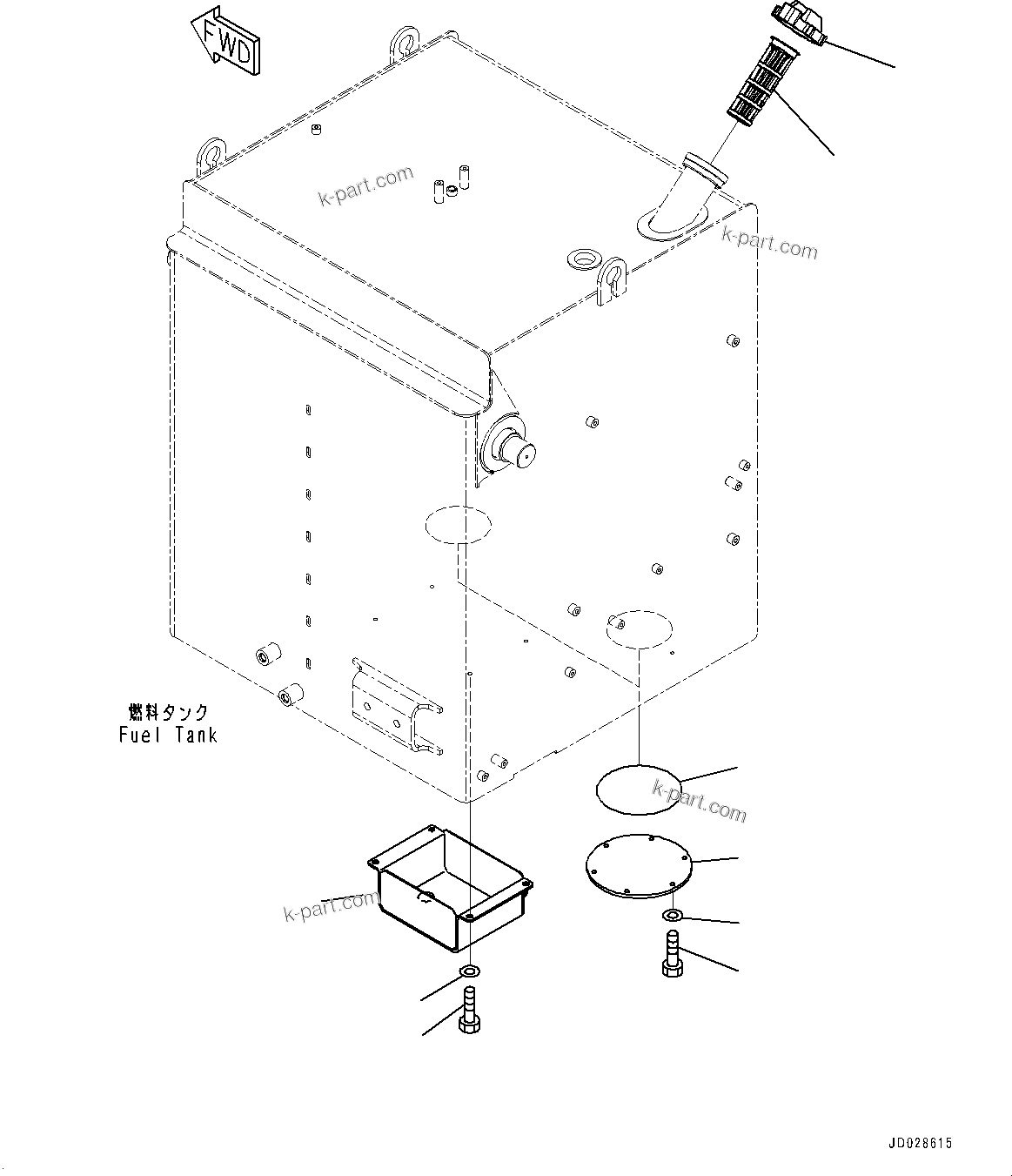 FWD

k-part.com

k-part.com

燃料タンク
Fuel Tank

k-part.com

k-part.com

JD028615