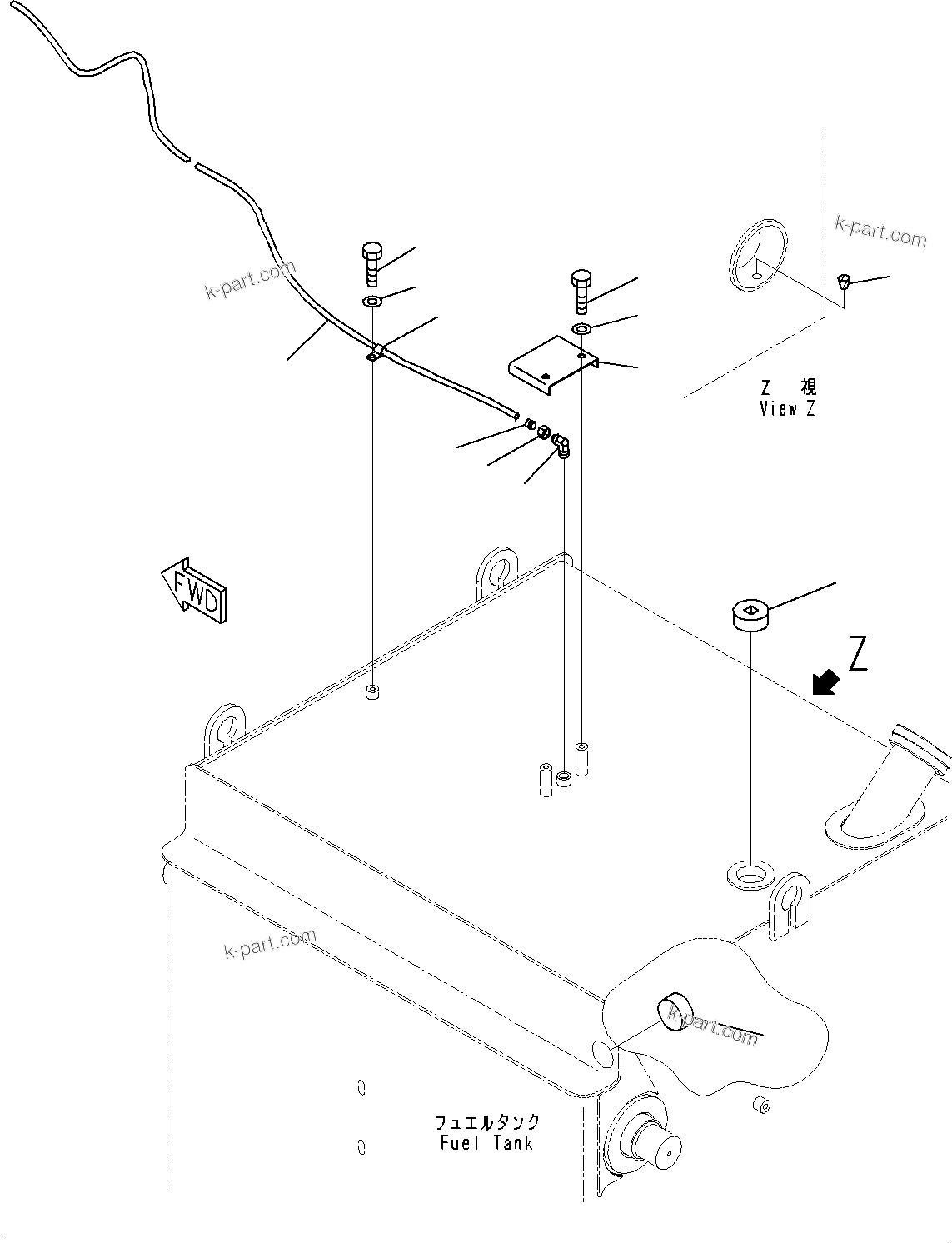 k-part.com

k-part.com

Z 視
View Z

FWD

Z

k-part.com

k-part.com

フュエルタンク
Fuel Tank