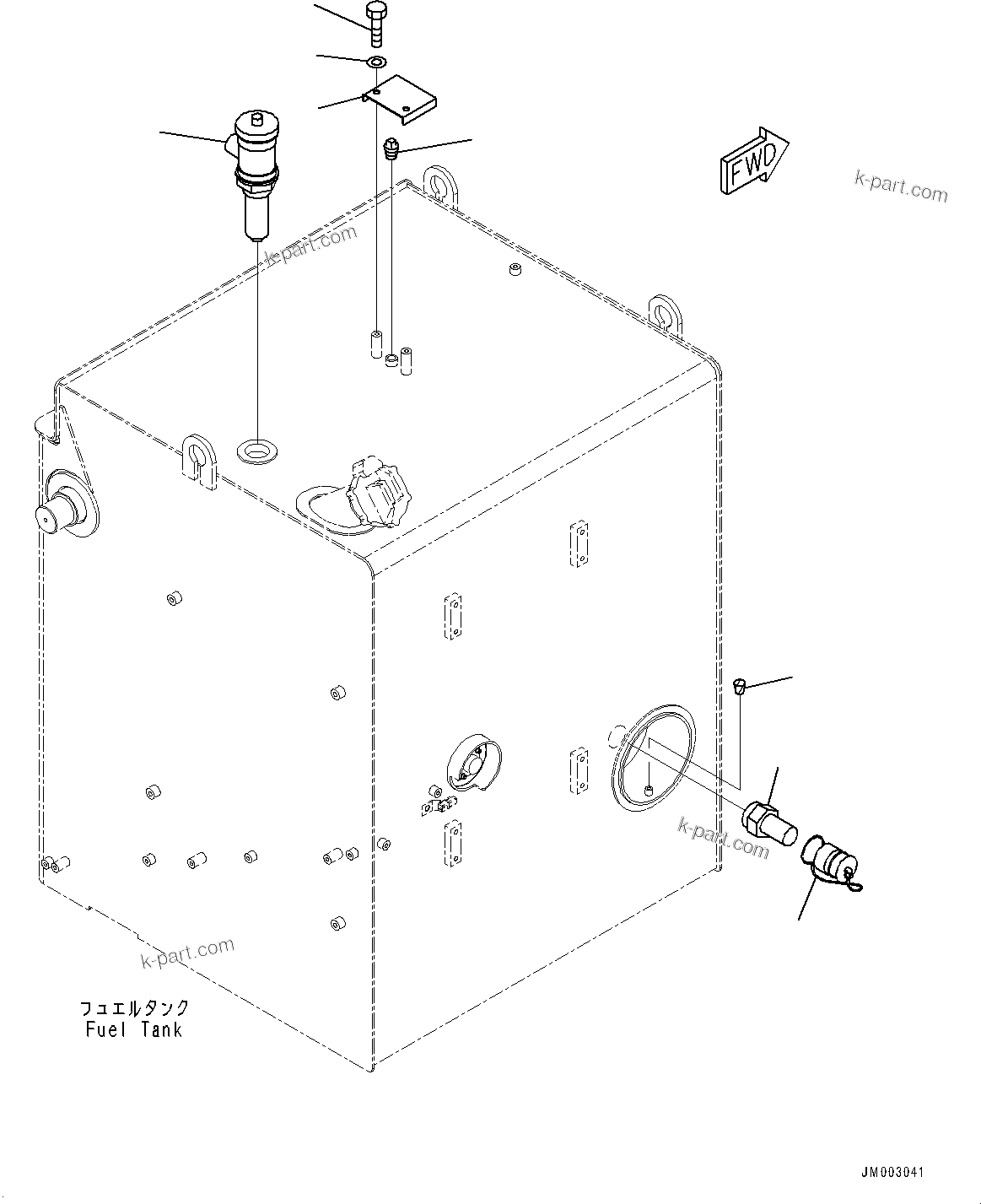 FWD

k-part.com

k-part.com

k-part.com

k-part.com

フュエルタンク
Fuel Tank

JM003041