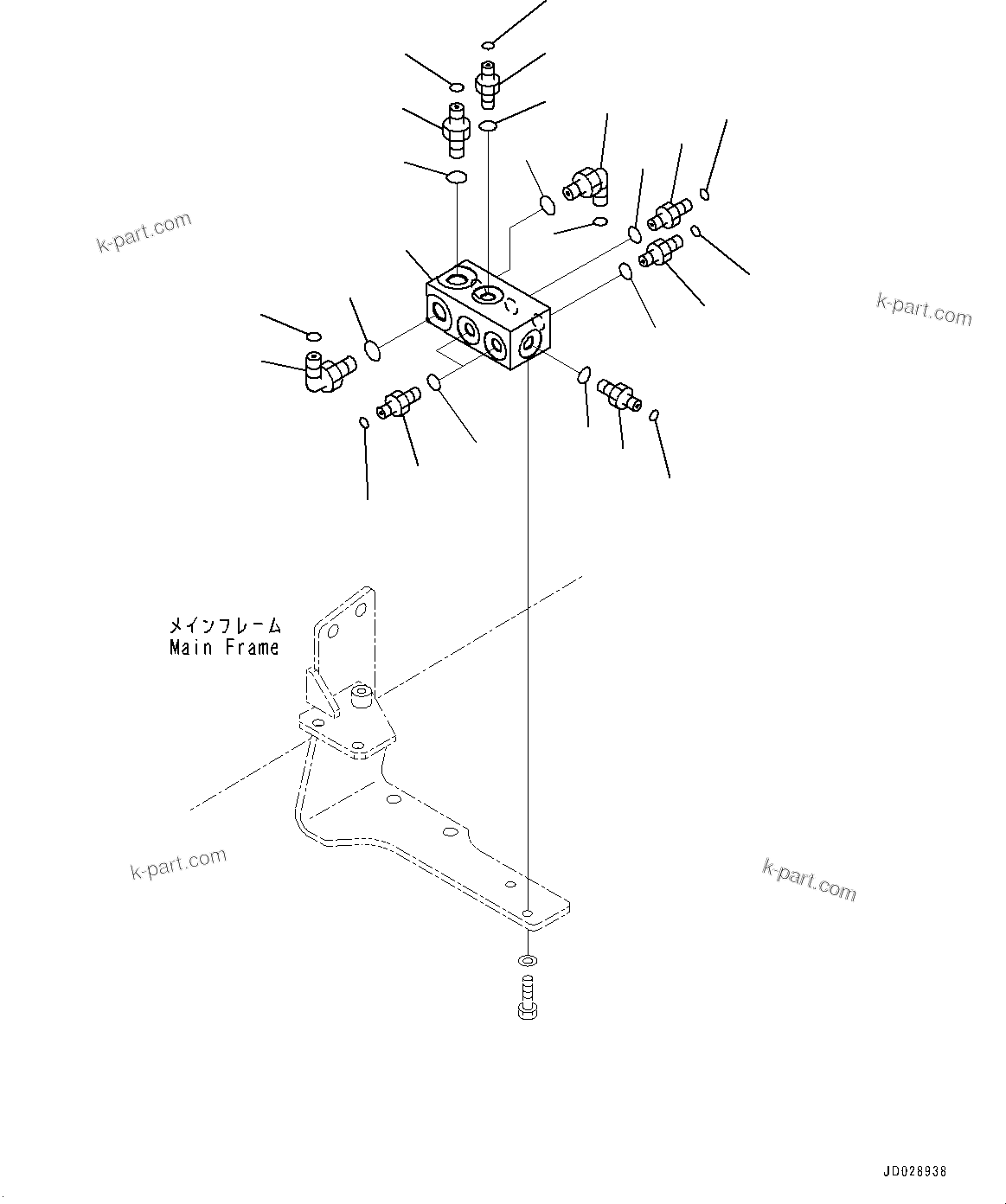 k-part.com

k-part.com

メインフレーム
Main Frame

k-part.com

k-part.com

JD028938