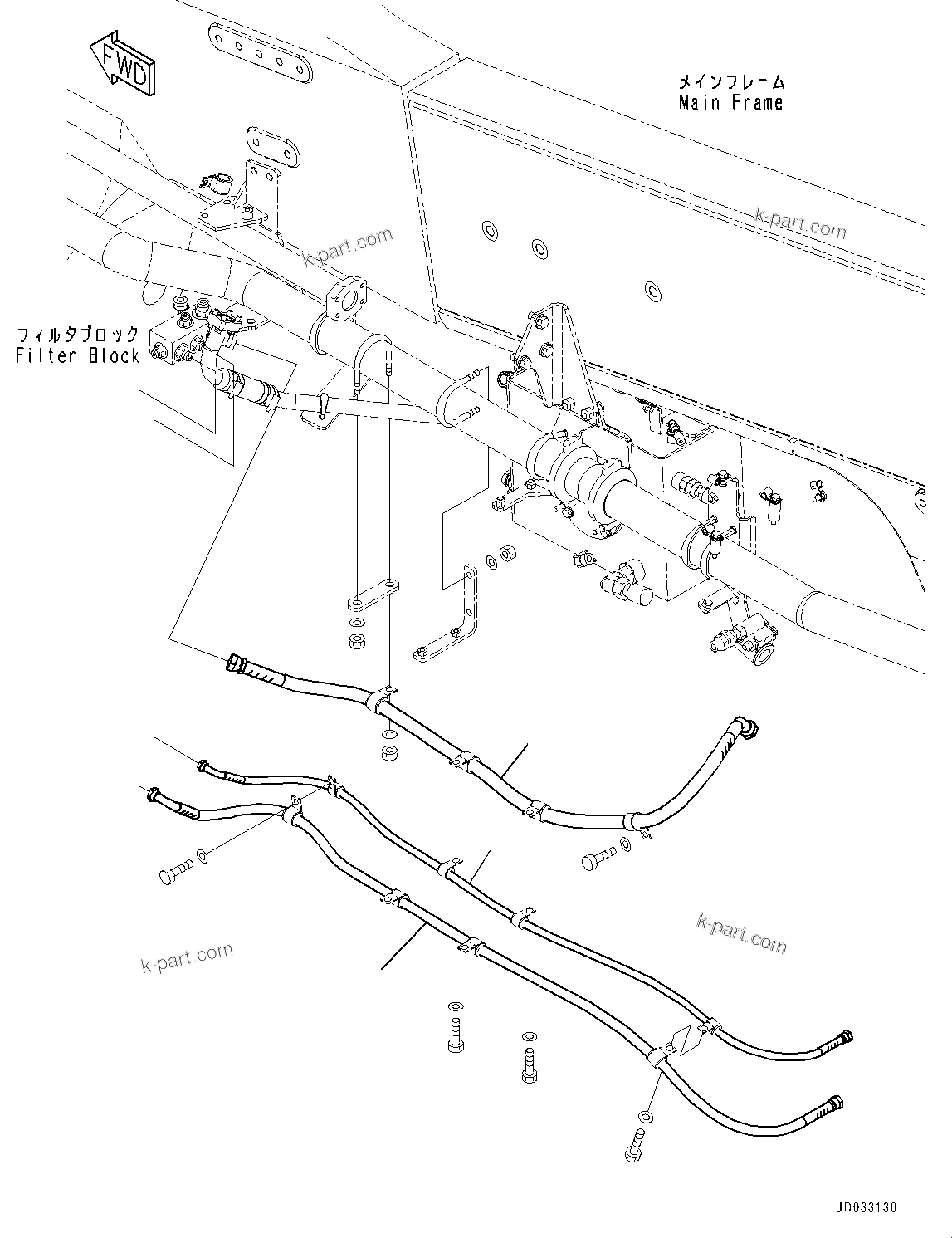 FWD

メインフレーム
Main Frame

k-part.com

k-part.com

フィルタブロック
Filter Block

k-part.com

k-part.com

JD033130