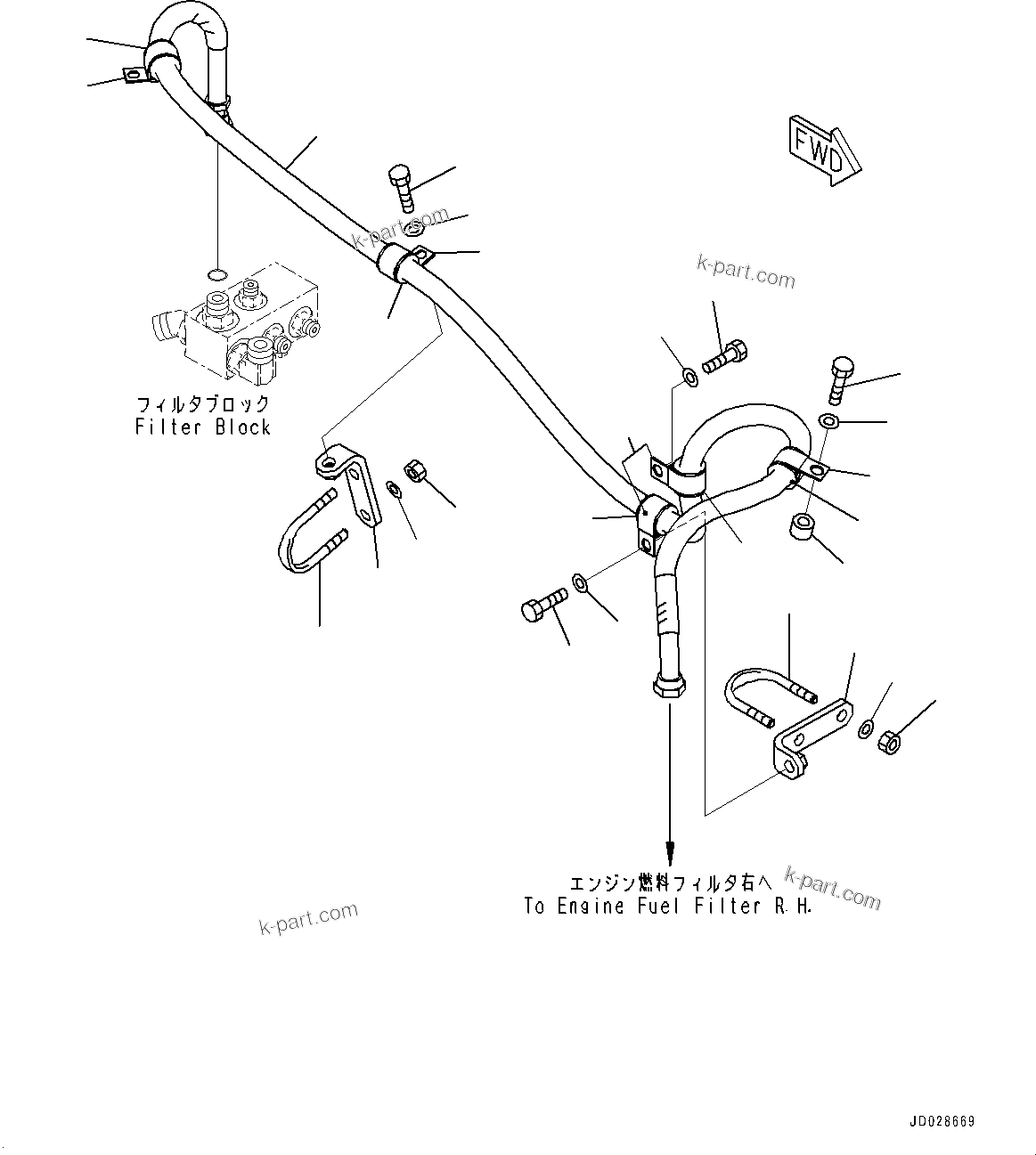 FWD

k-part.com

k-part.com

フィルタブロック
Filter Block

エンジン燃料フィルタ右へ
To Engine Fuel Filter R.H.

k-part.com

k-part.com

JD028669