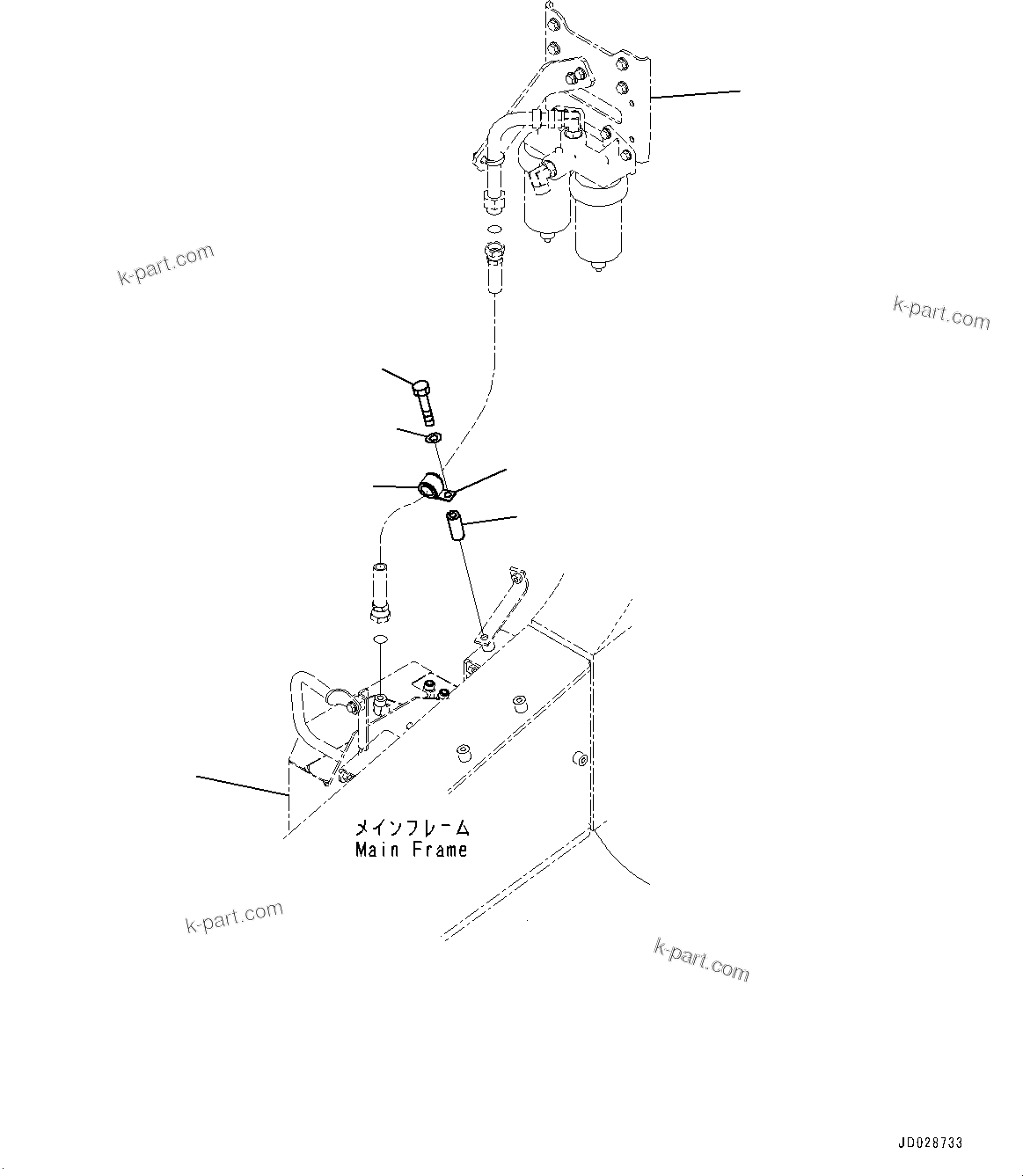 k-part.com

k-part.com

メインフレーム
Main Frame

k-part.com

k-part.com

JD028733