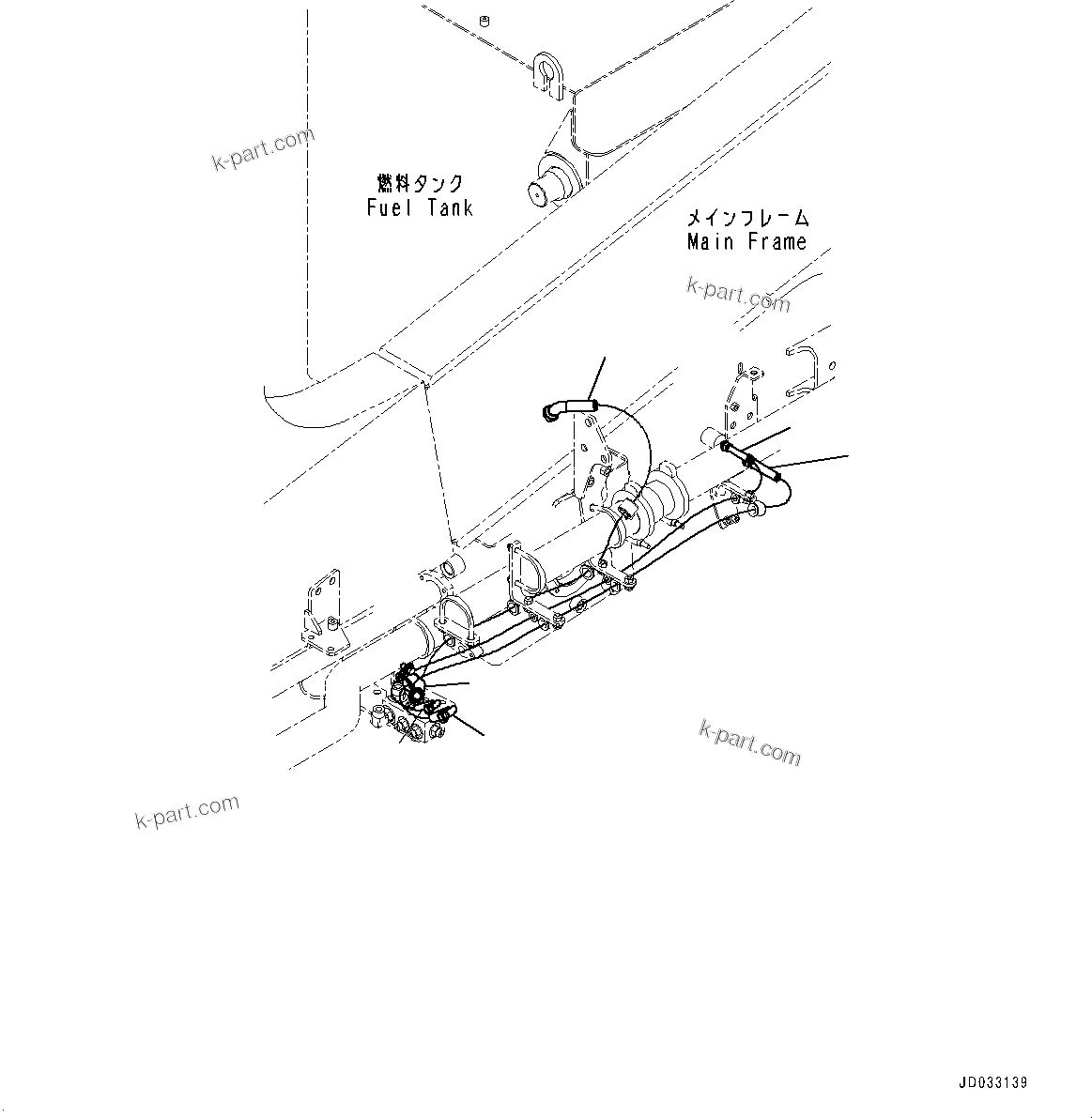 k-part.com

燃料タンク
Fuel Tank

メインフレーム
Main Frame

k-part.com

k-part.com

k-part.com

JD033139