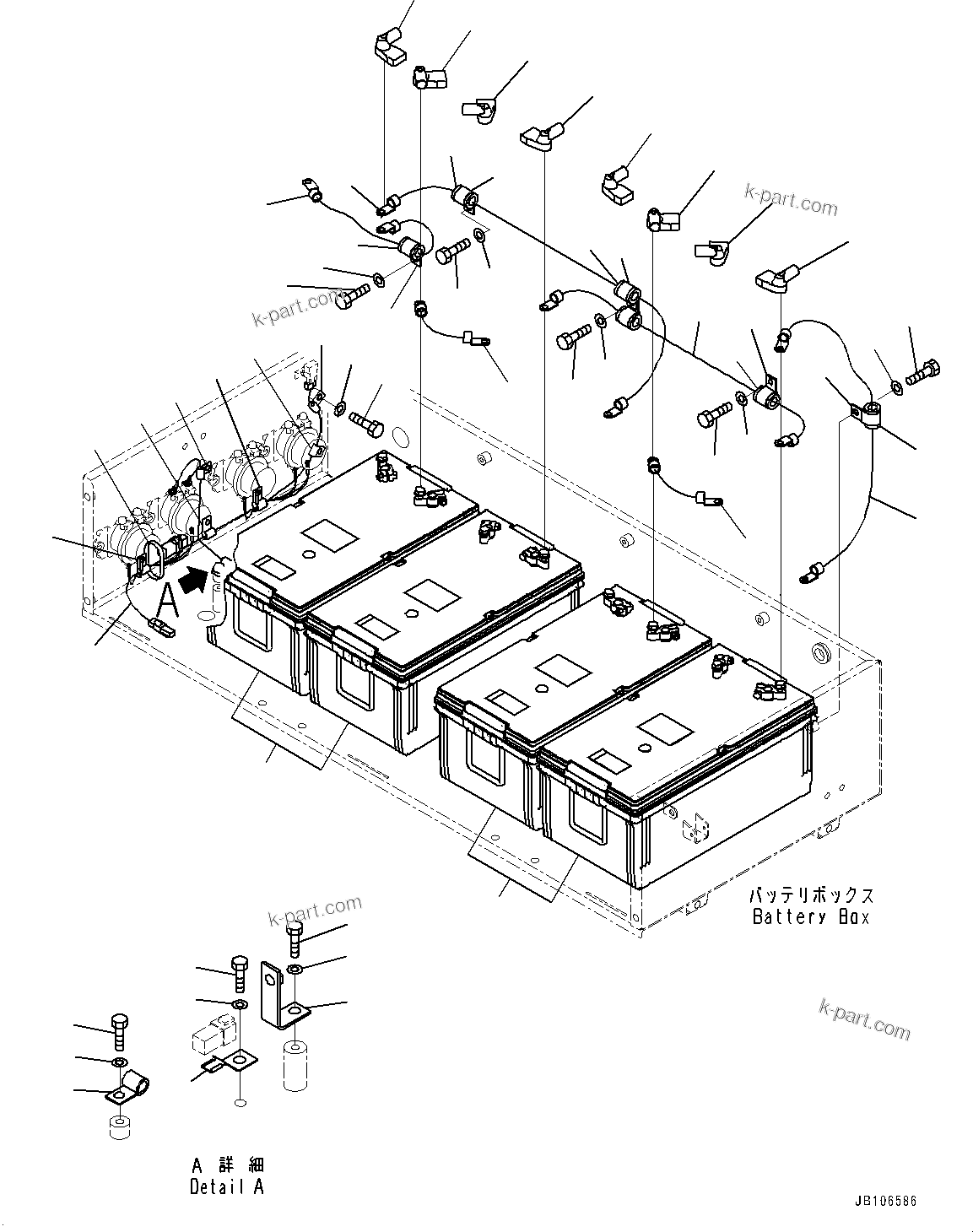 k-part.com

k-part.com

A

バッテリボックス
Battery Box

k-part.com

k-part.com

A 詳細
Detail A

JB106586