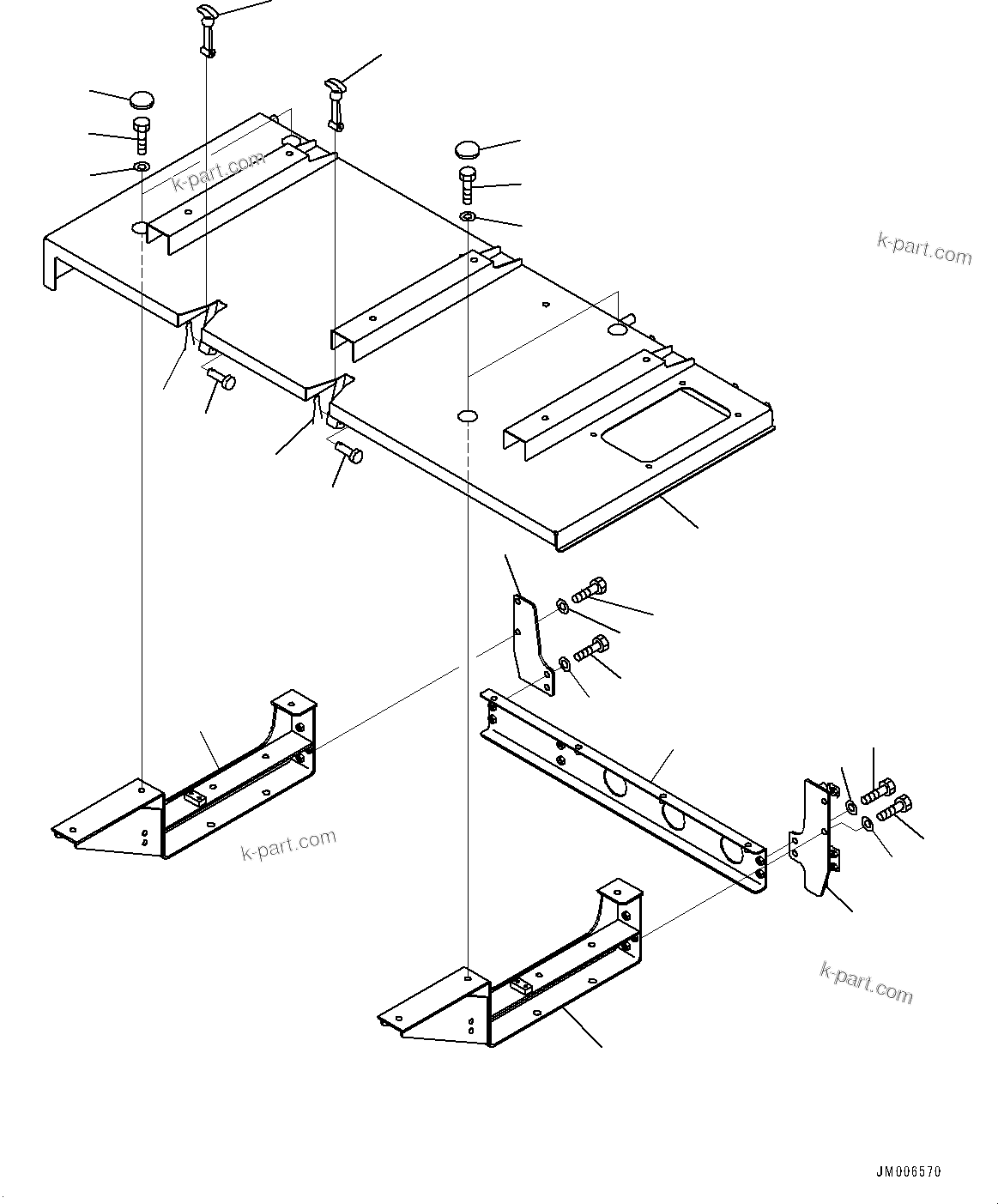 k-part.com

k-part.com

k-part.com

k-part.com

JM006570