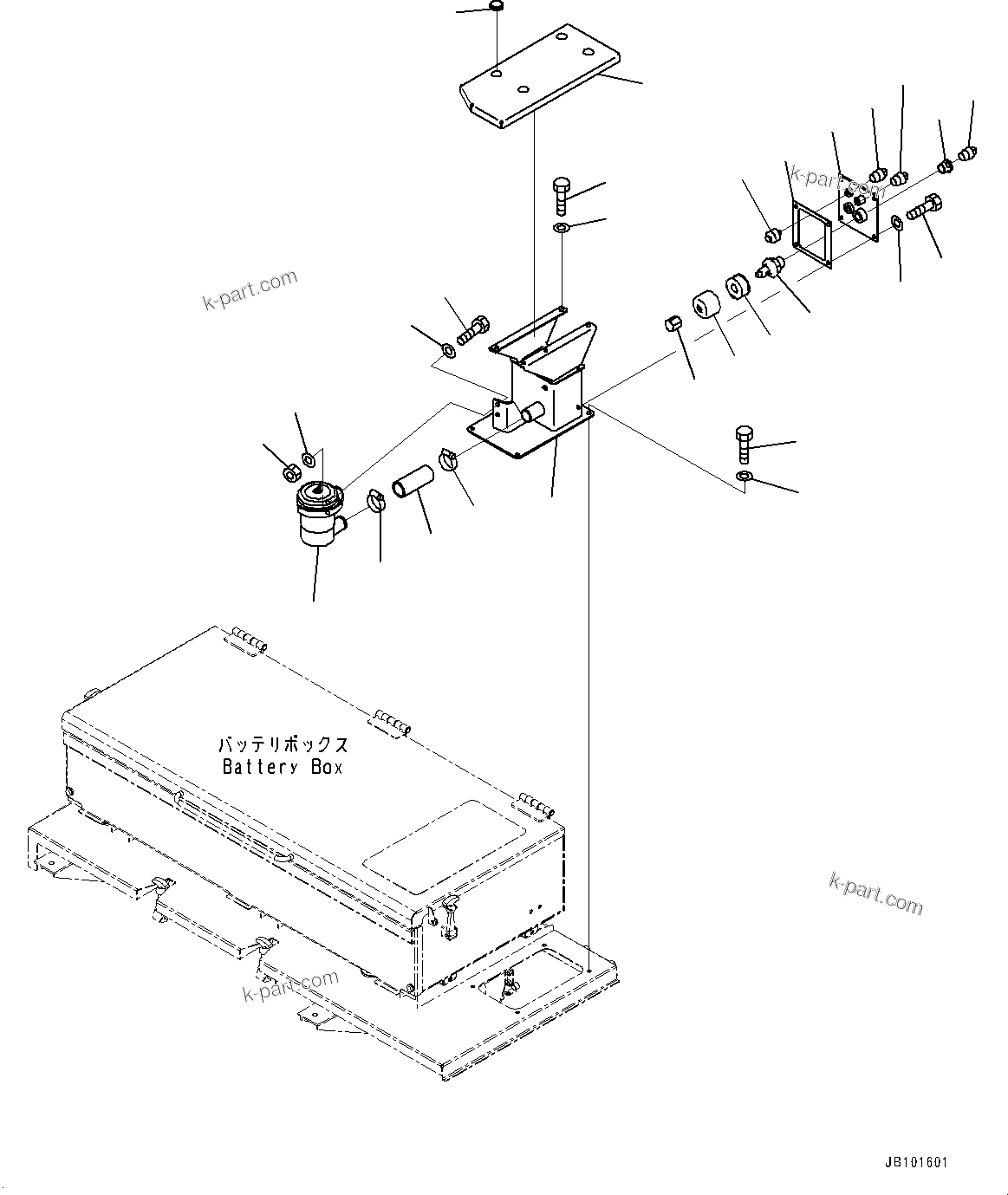 k-part.com

k-part.com

バッテリボックス
Battery Box

k-part.com

k-part.com

JB101601