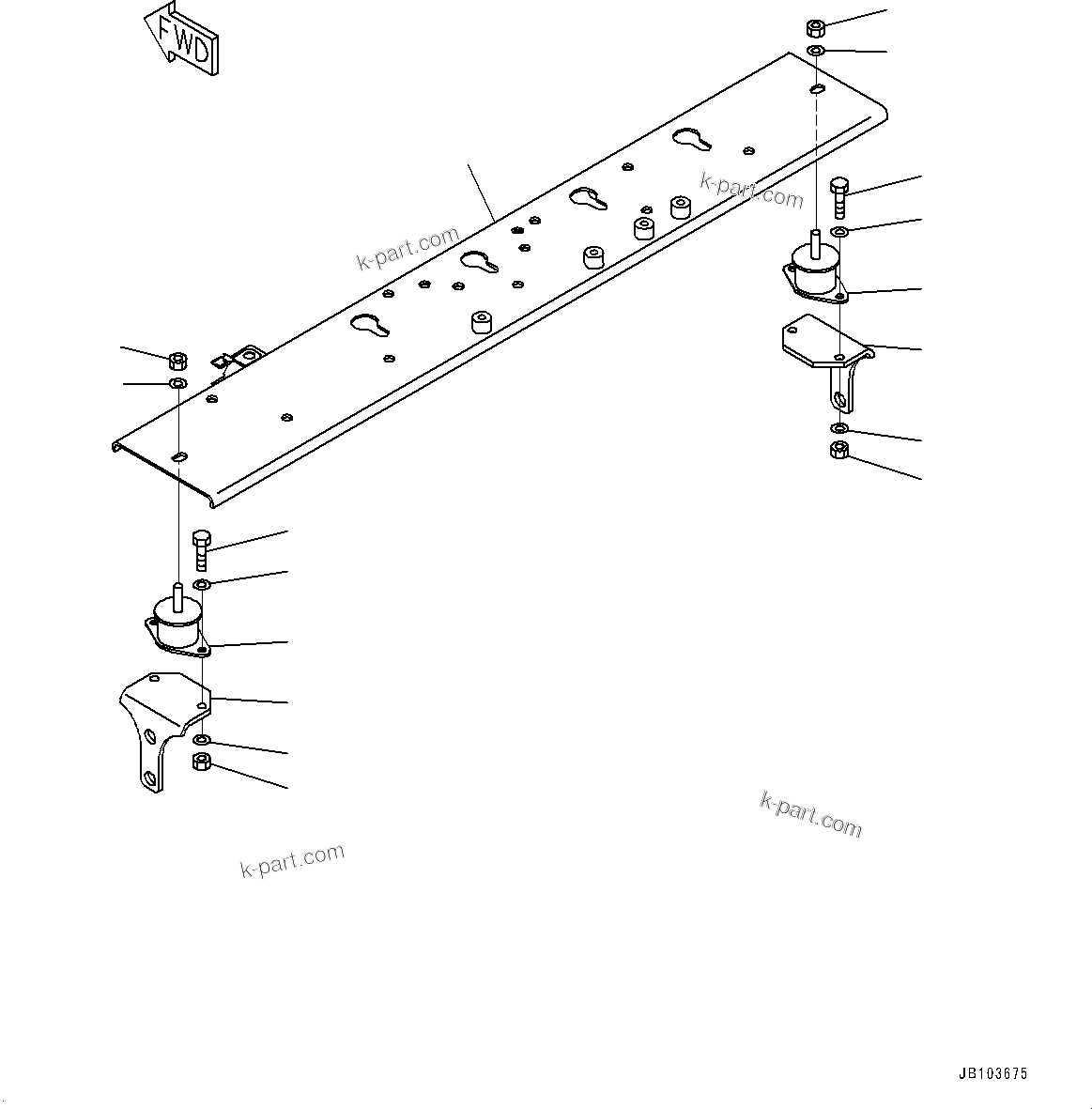 FWD

k-part.com

k-part.com

k-part.com

k-part.com

JB103675