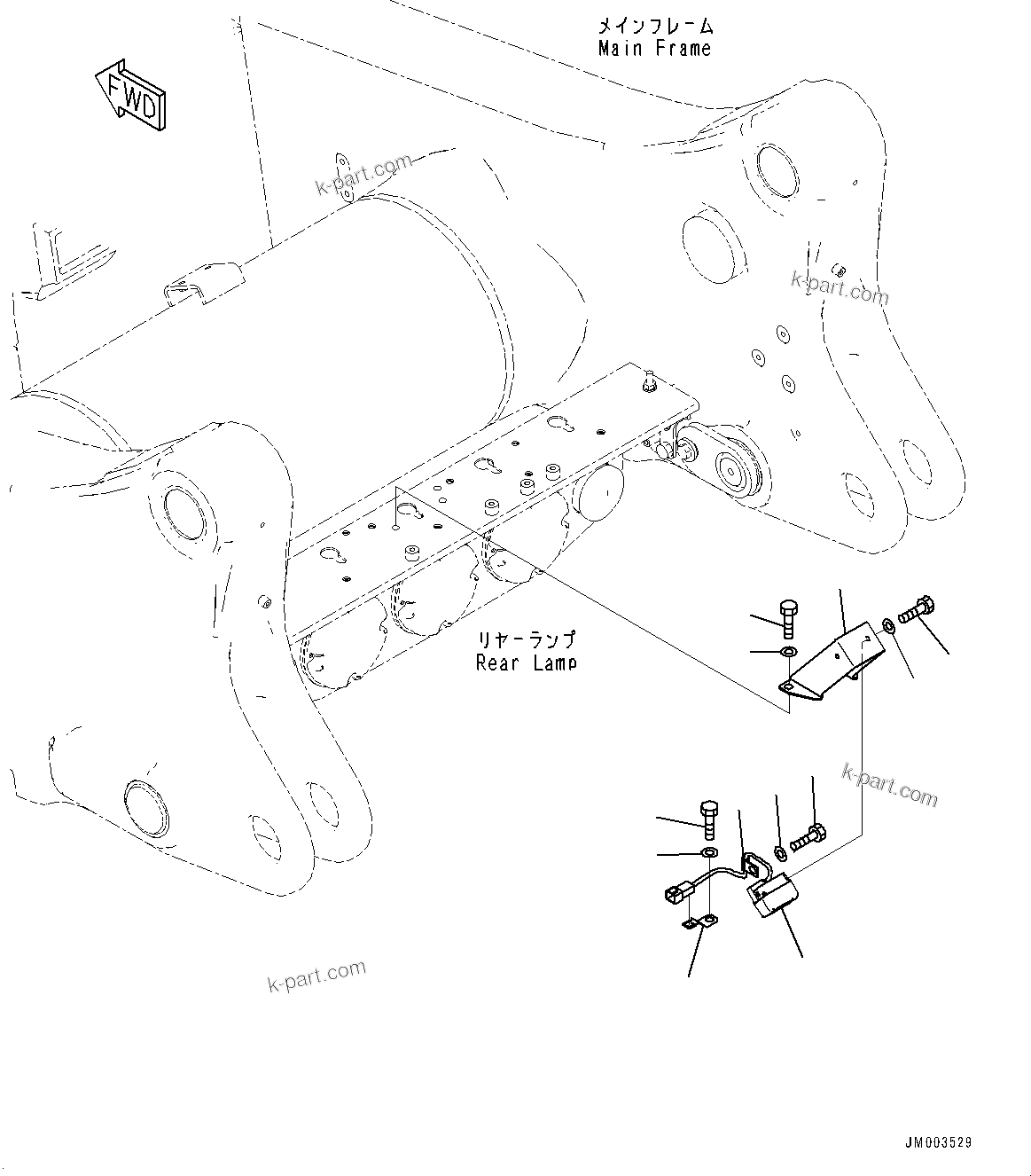 メインフレーム
Main Frame

FWD

k-part.com

k-part.com

リヤーランプ
Rear Lamp

k-part.com

k-part.com

JM003529