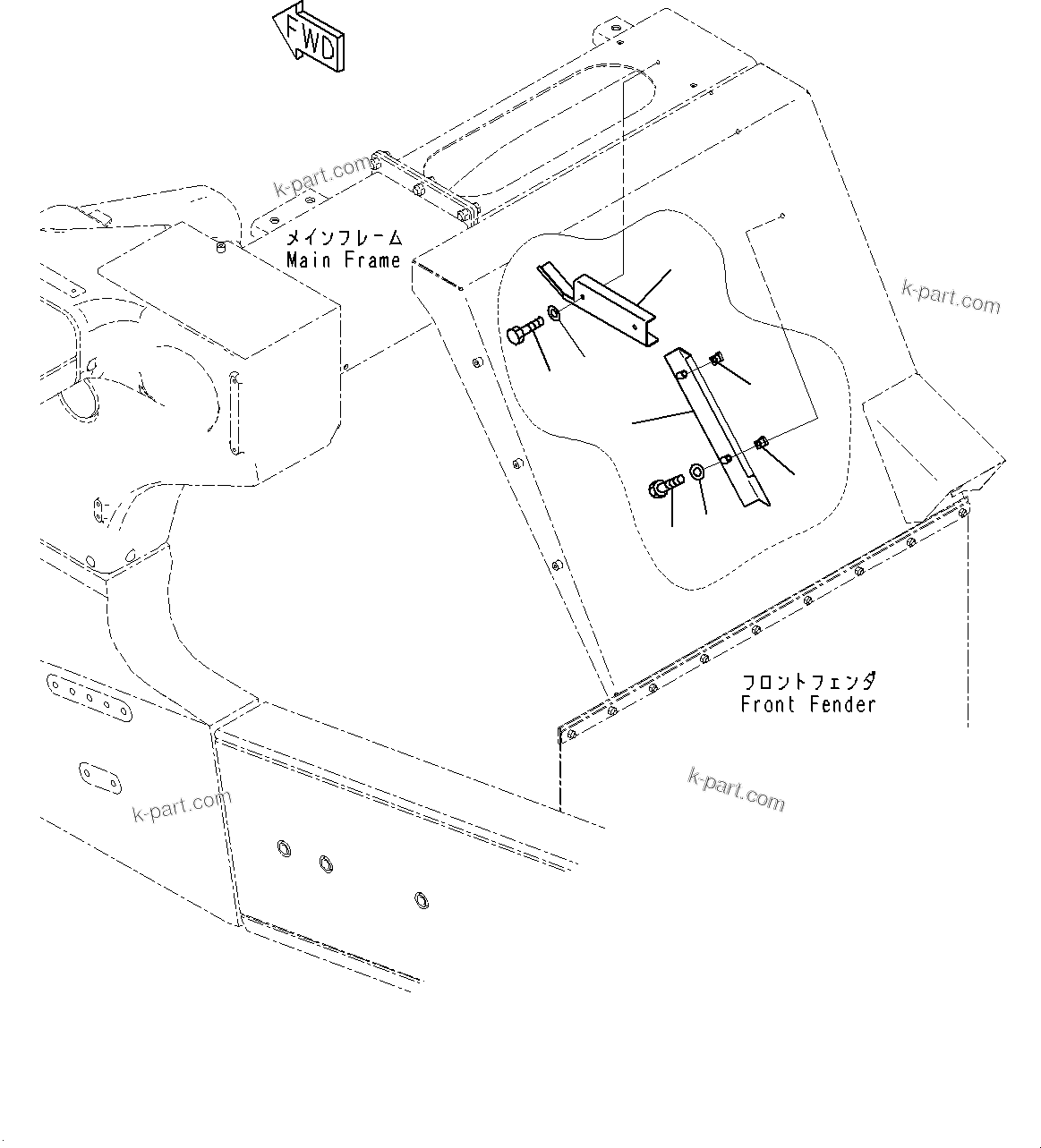 FWD

k-part.com

メインフレーム
Main Frame

k-part.com

フロントフェンダ
Front Fender

k-part.com

k-part.com