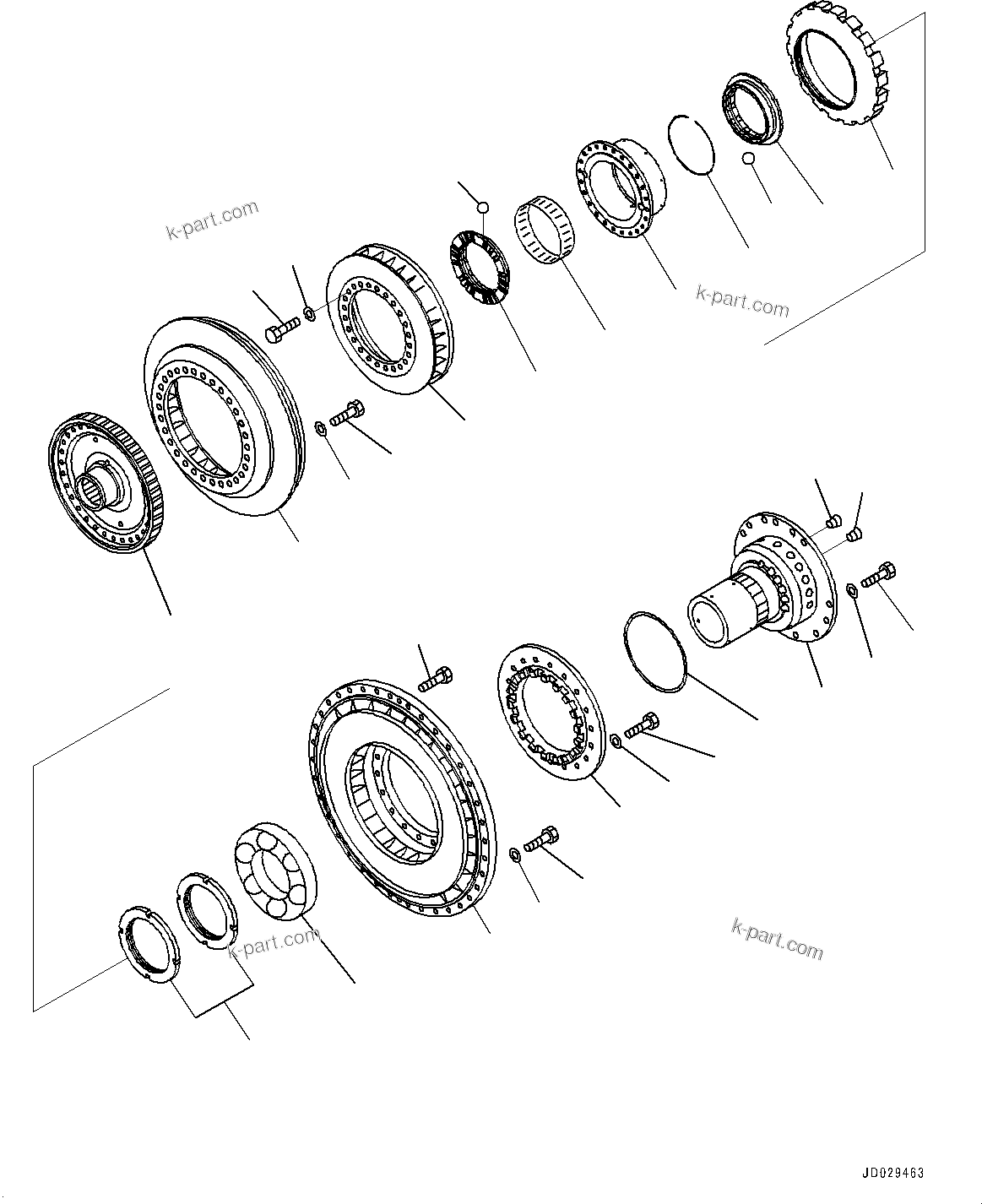 k-part.com

k-part.com

k-part.com

k-part.com

JD029463