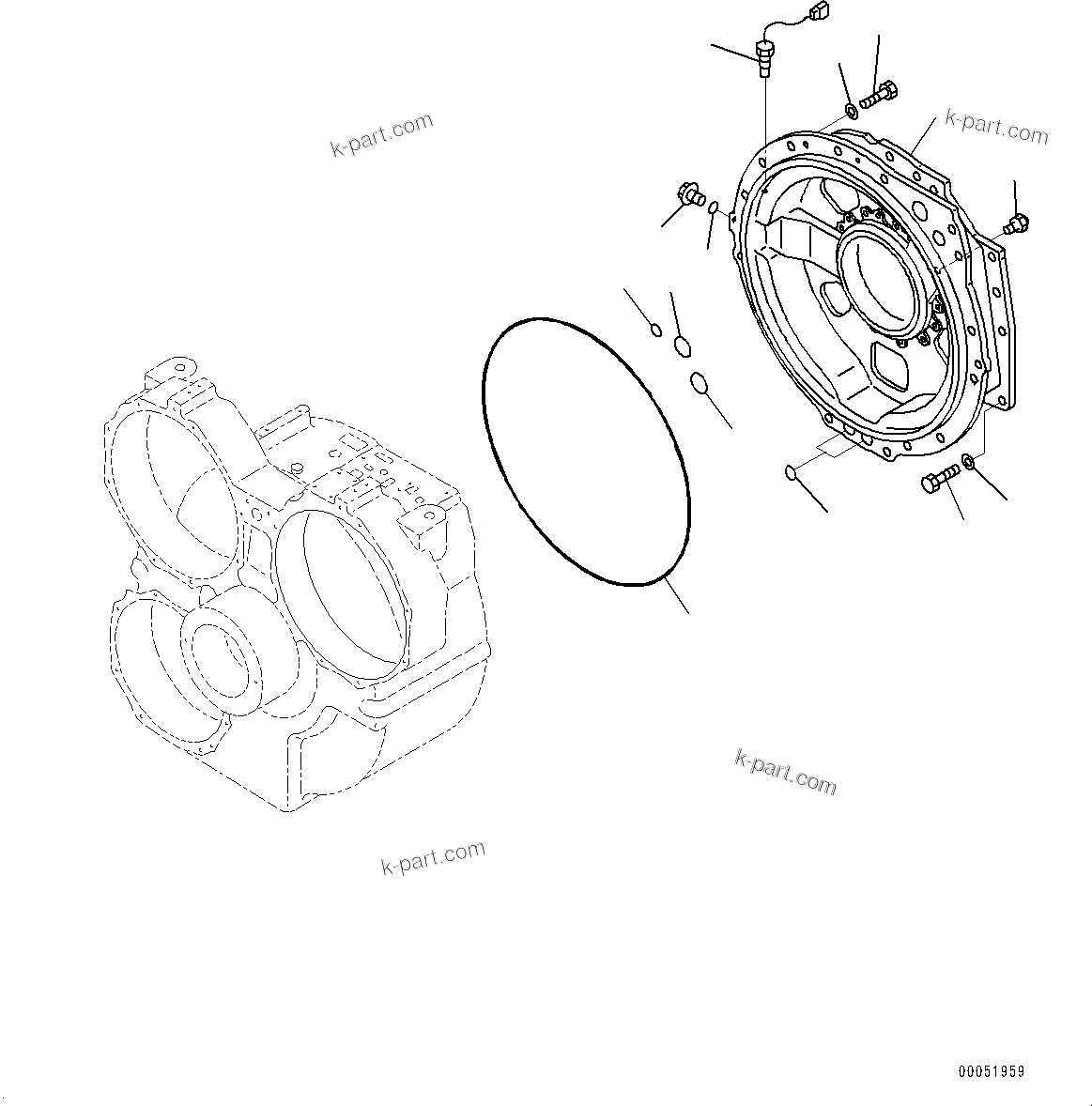 k-part.com

k-part.com

k-part.com

k-part.com

00051959