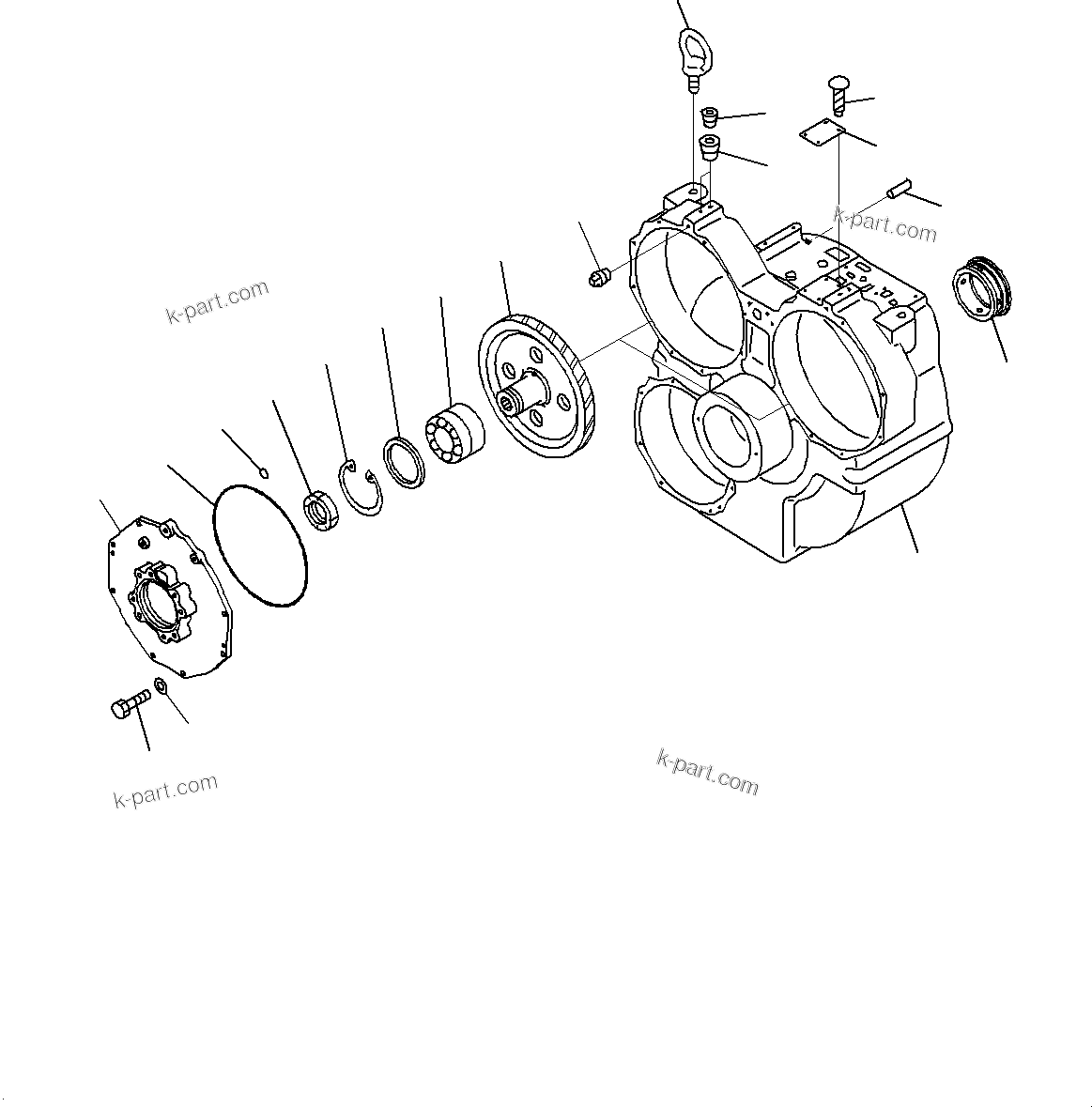 k-part.com

k-part.com

k-part.com

k-part.com