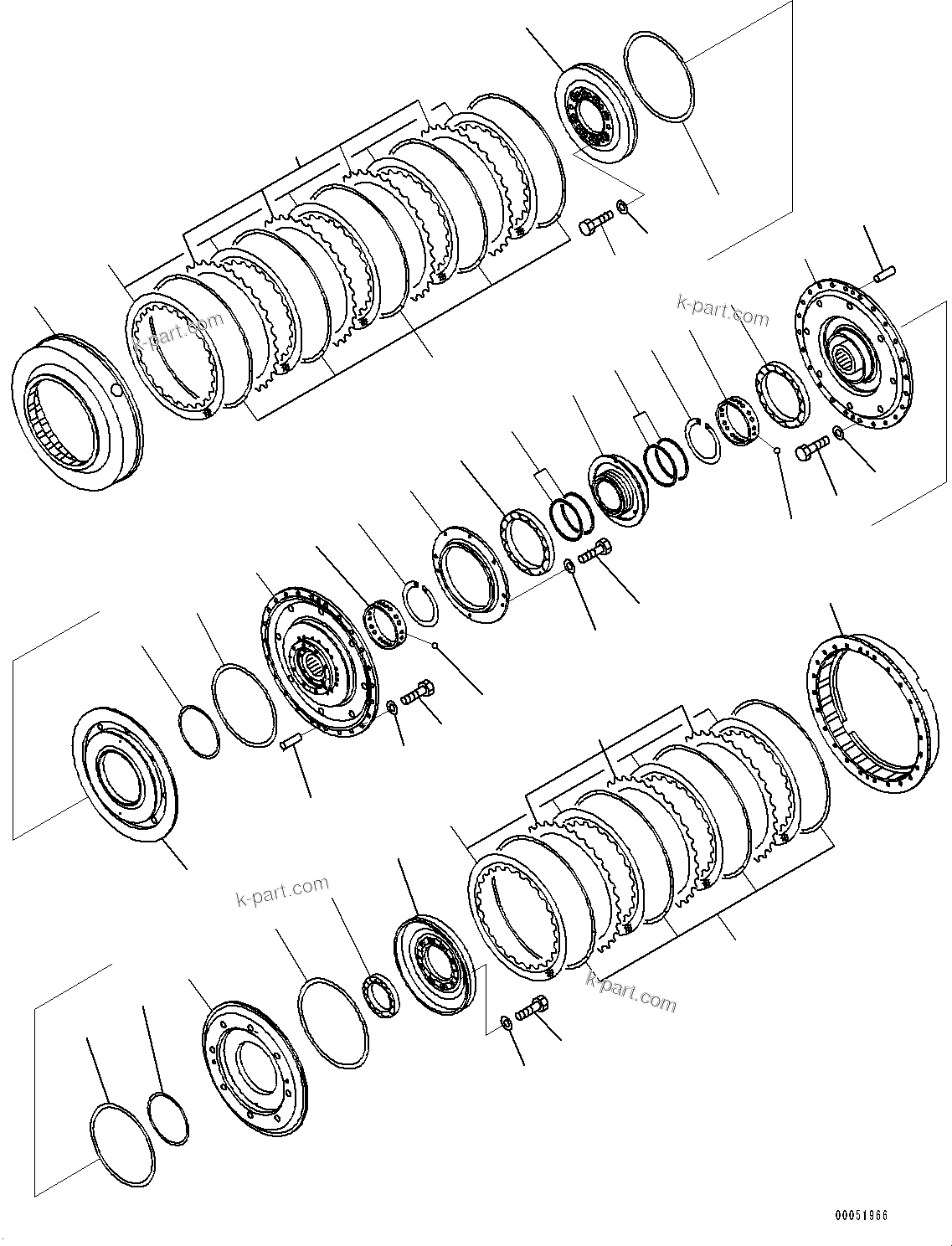 k-part.com

k-part.com

k-part.com

k-part.com

00051966