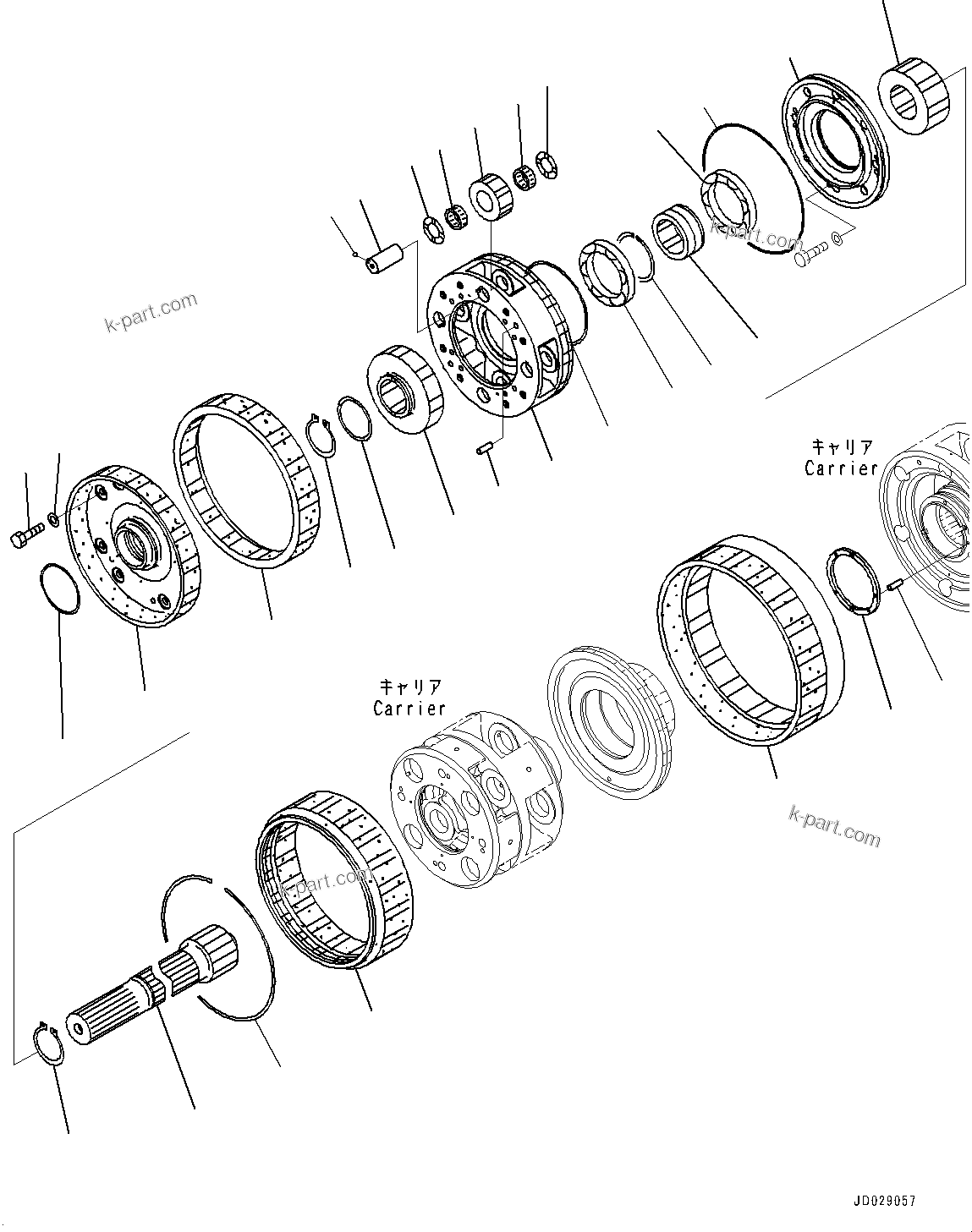 k-part.com

k-part.com

キャリア
Carrier

キャリア
Carrier

k-part.com

k-part.com

JD029057