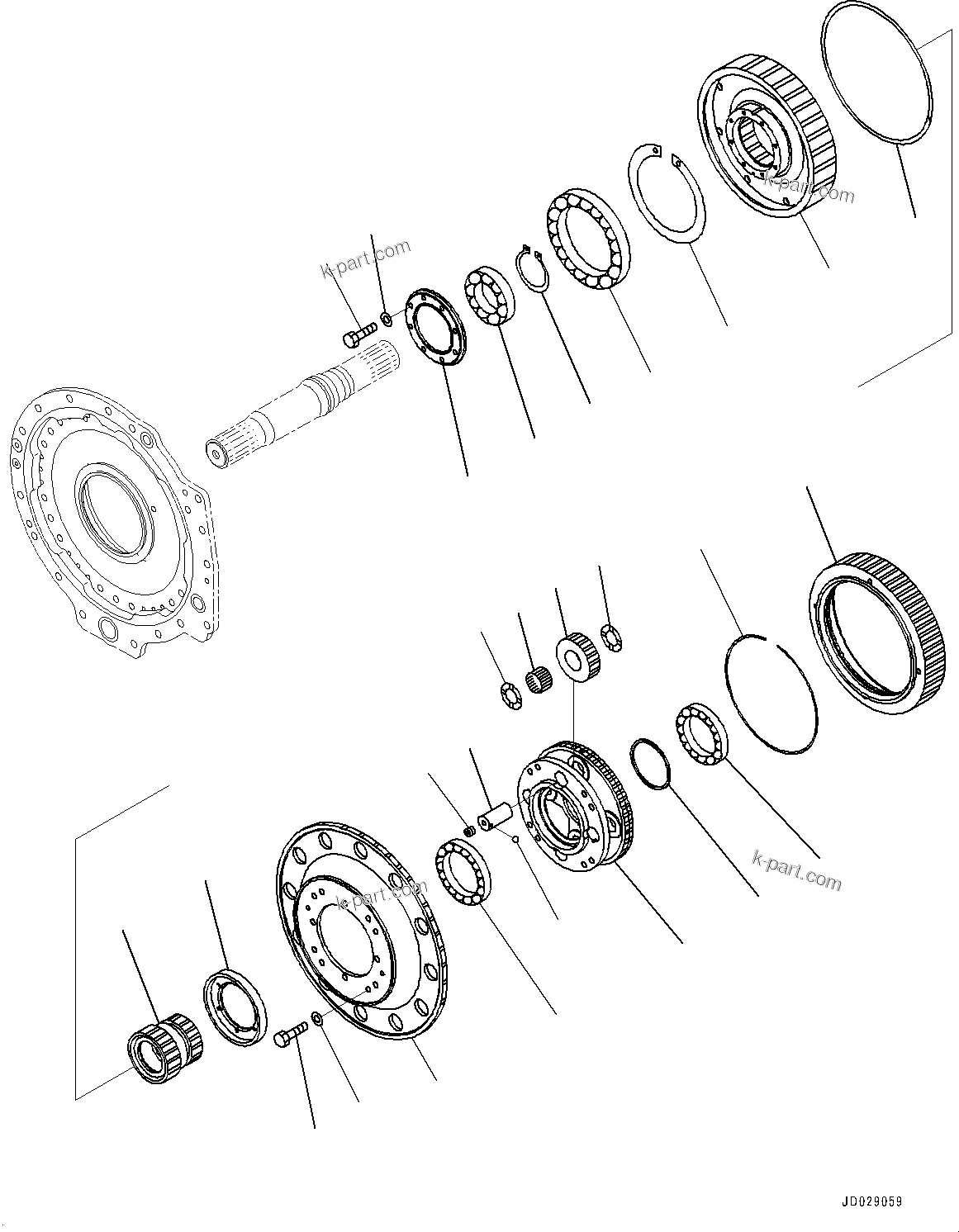 k-part.com
k-part.com
k-part.com
k-part.com
JD029059