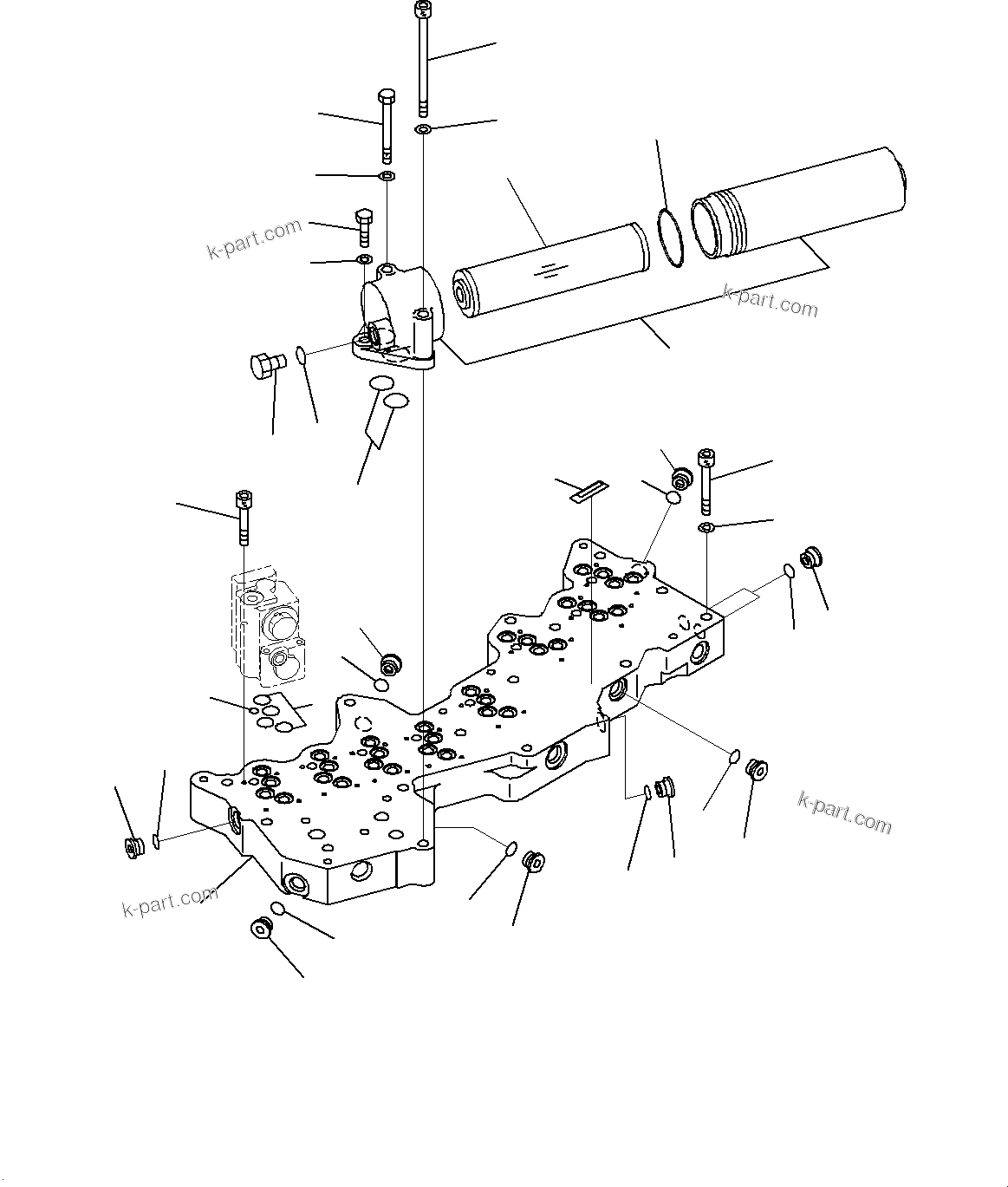 k-part.com

k-part.com

k-part.com

k-part.com