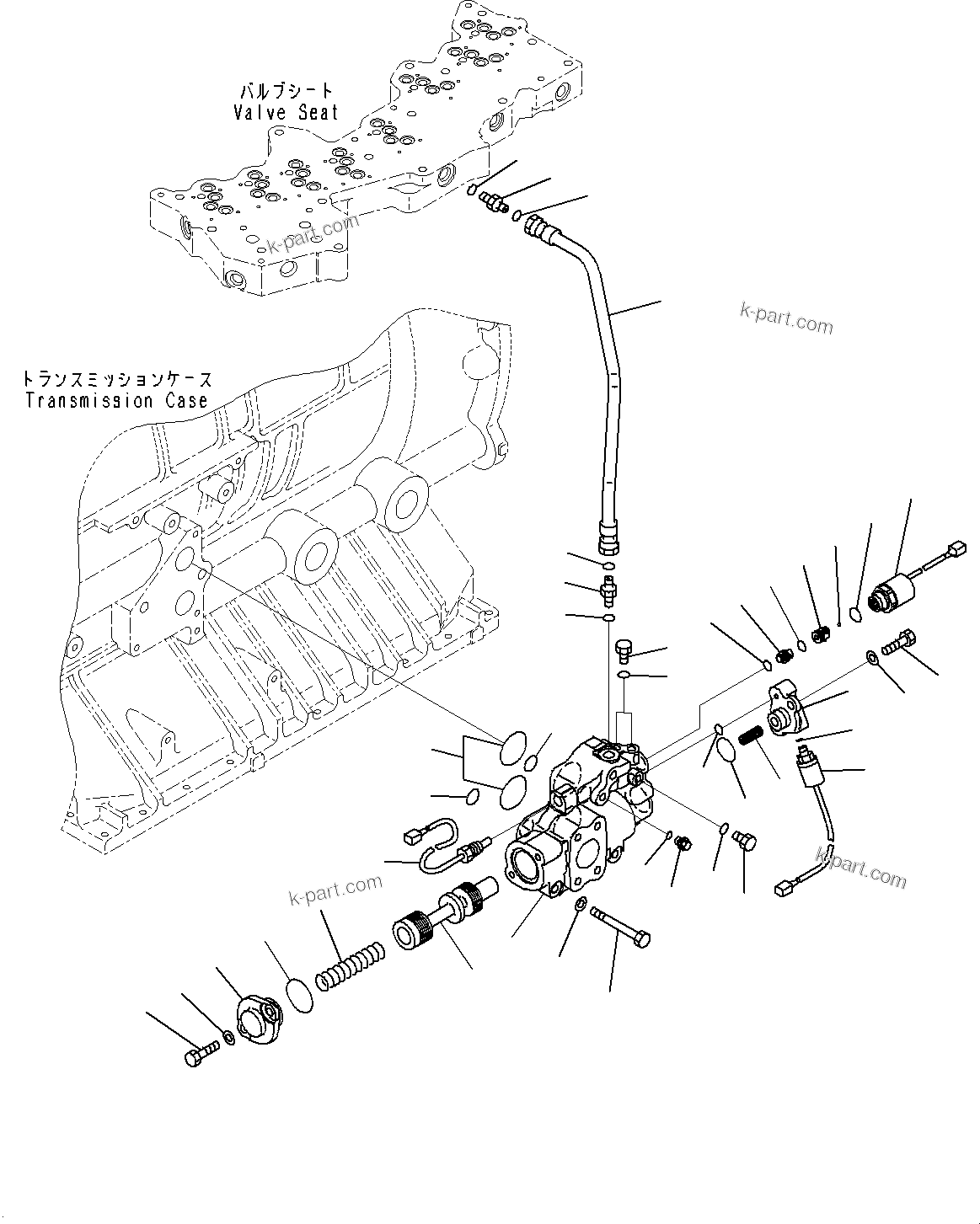 バルブシート
Valve Seat

k-part.com

k-part.com

トランスミッションケース
Transmission Case

k-part.com

k-part.com