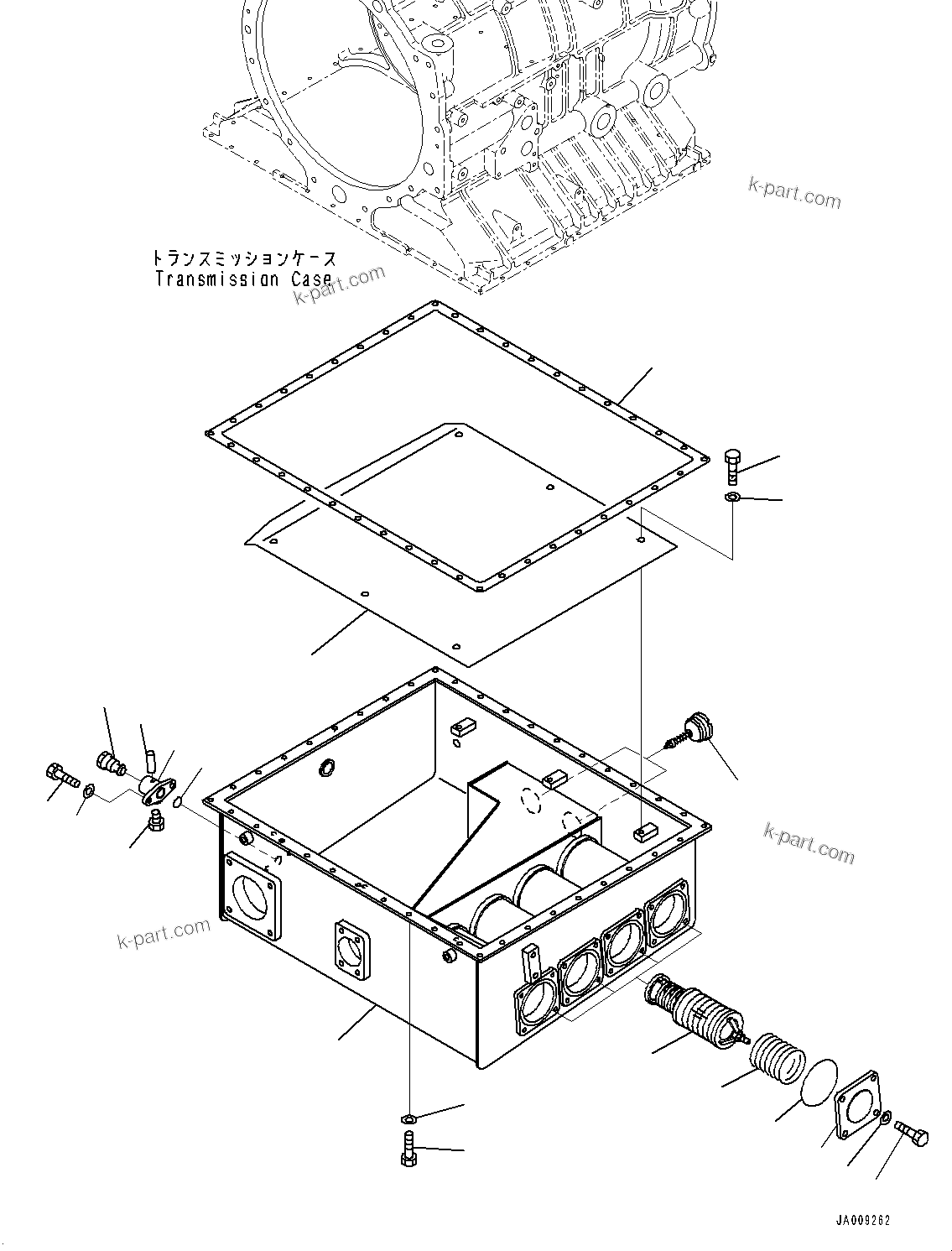 k-part.com

トランスミッションケース
Transmission Case

k-part.com

k-part.com

k-part.com

JA009262