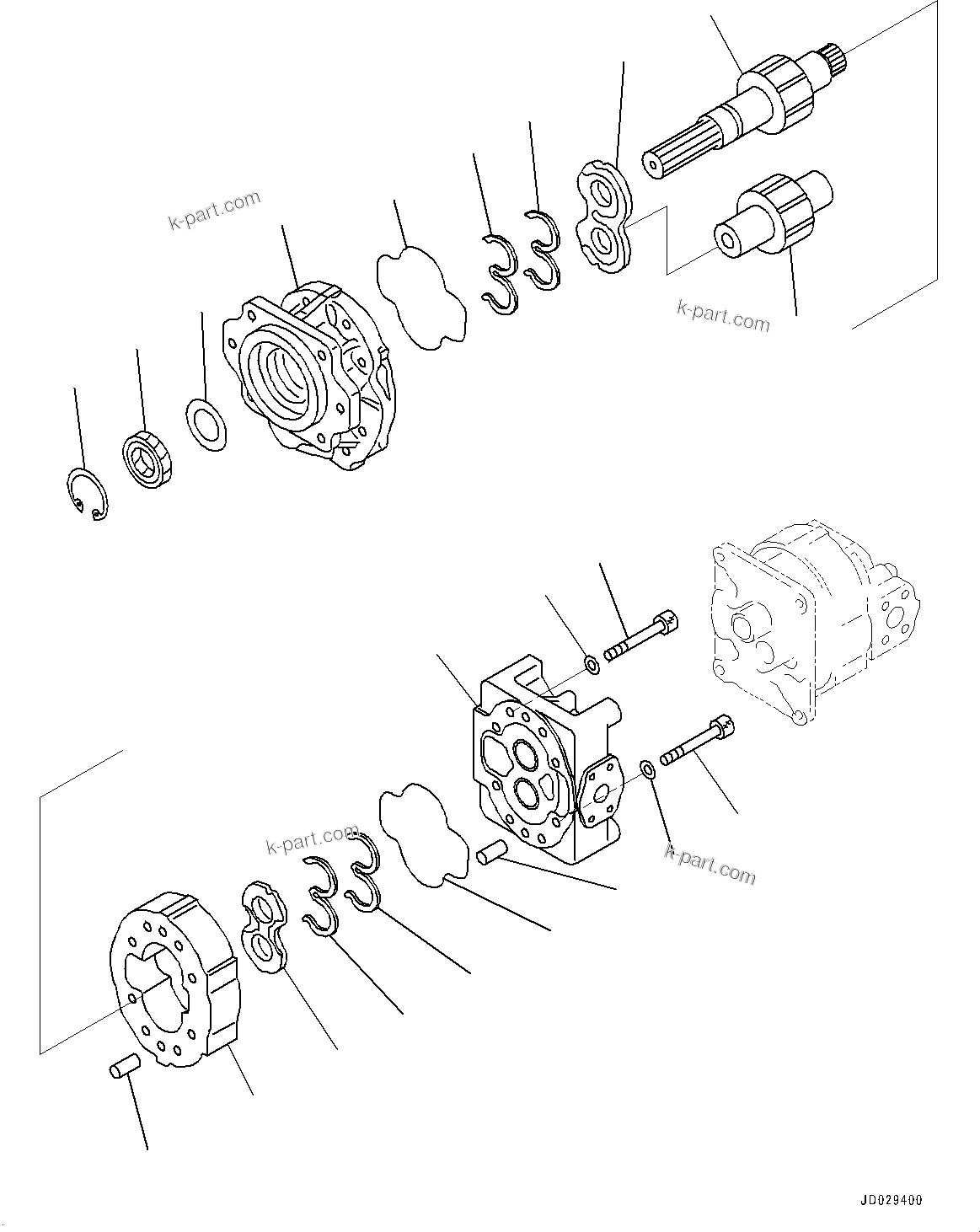 k-part.com

k-part.com

k-part.com

k-part.com

JD029400