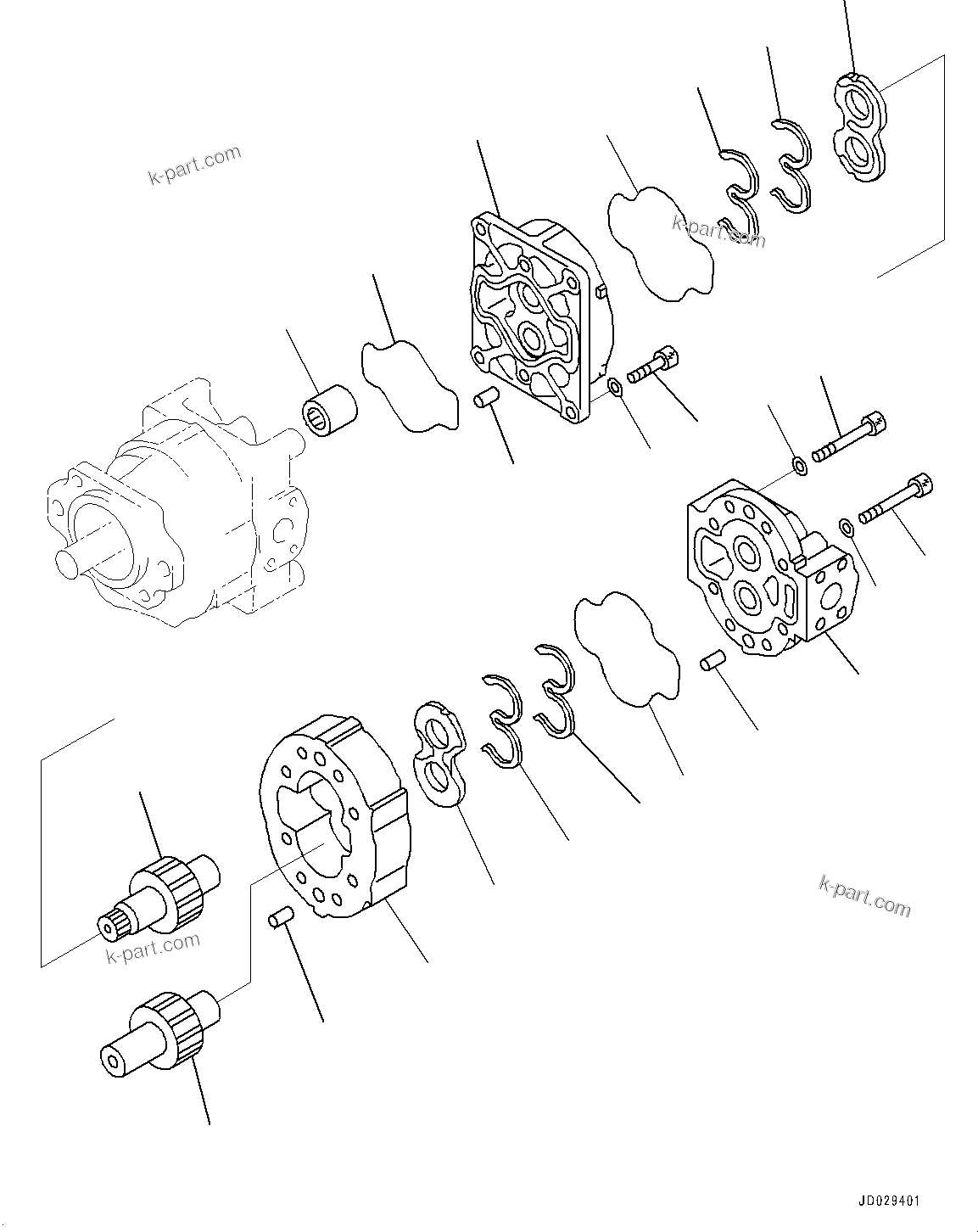 k-part.com

k-part.com

k-part.com

k-part.com

JD029401