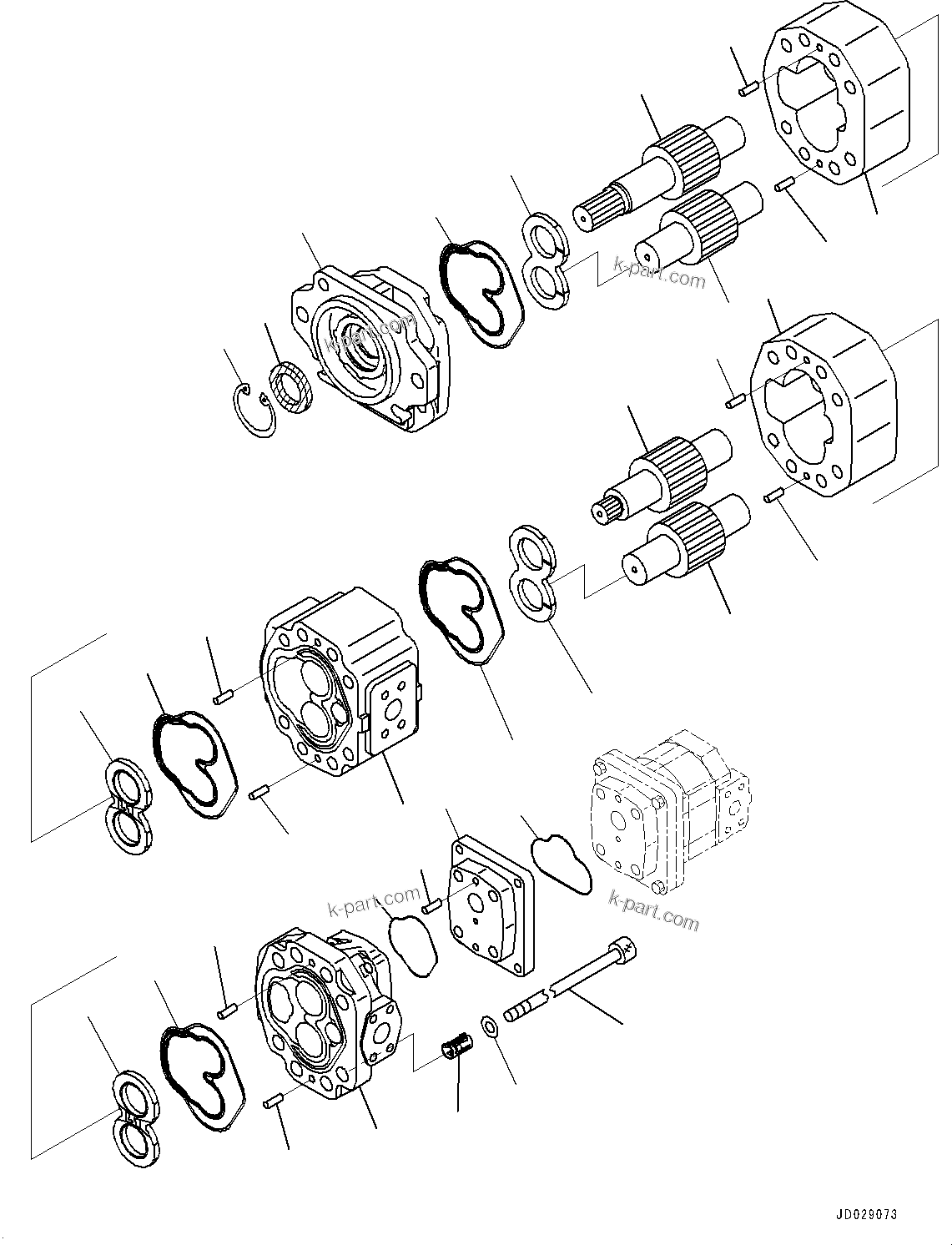 k-part.com
k-part.com
k-part.com
k-part.com

JD029073