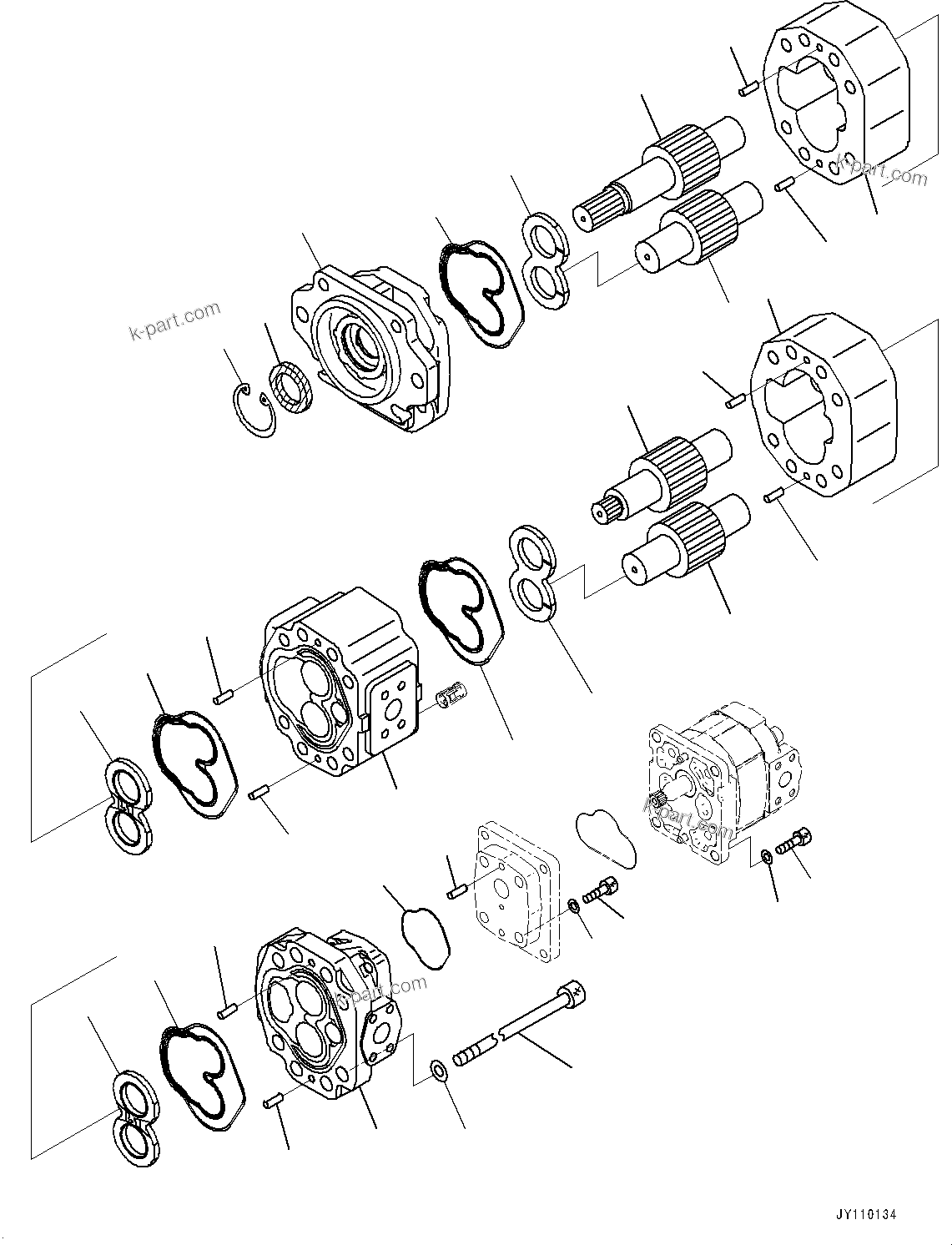 k-part.com
k-part.com
k-part.com
k-part.com
JY110134