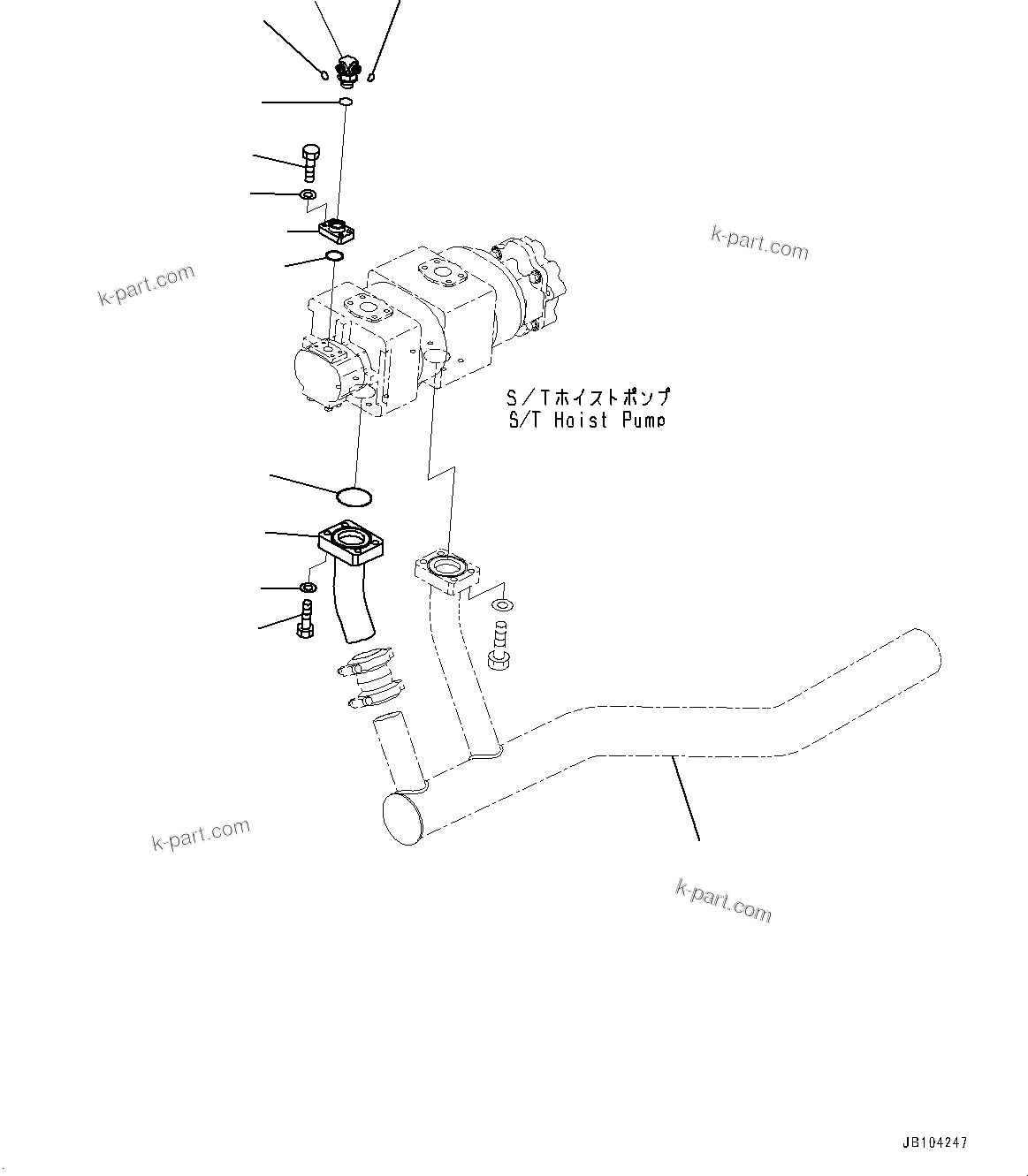 k-part.com

k-part.com

S/Tホイストポンプ
S/T Hoist Pump

k-part.com

k-part.com

JB104247