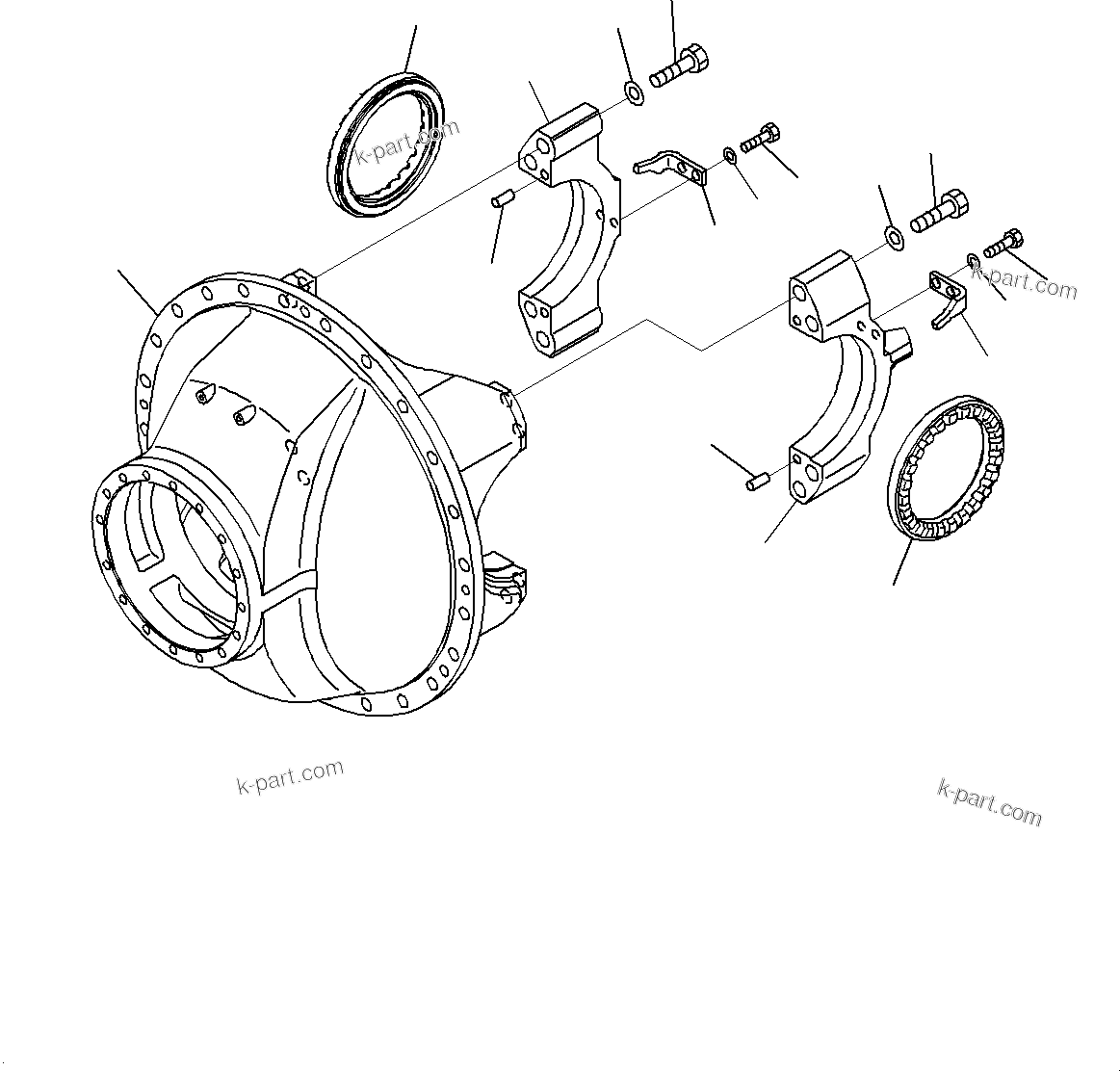 k-part.com

k-part.com

k-part.com

k-part.com