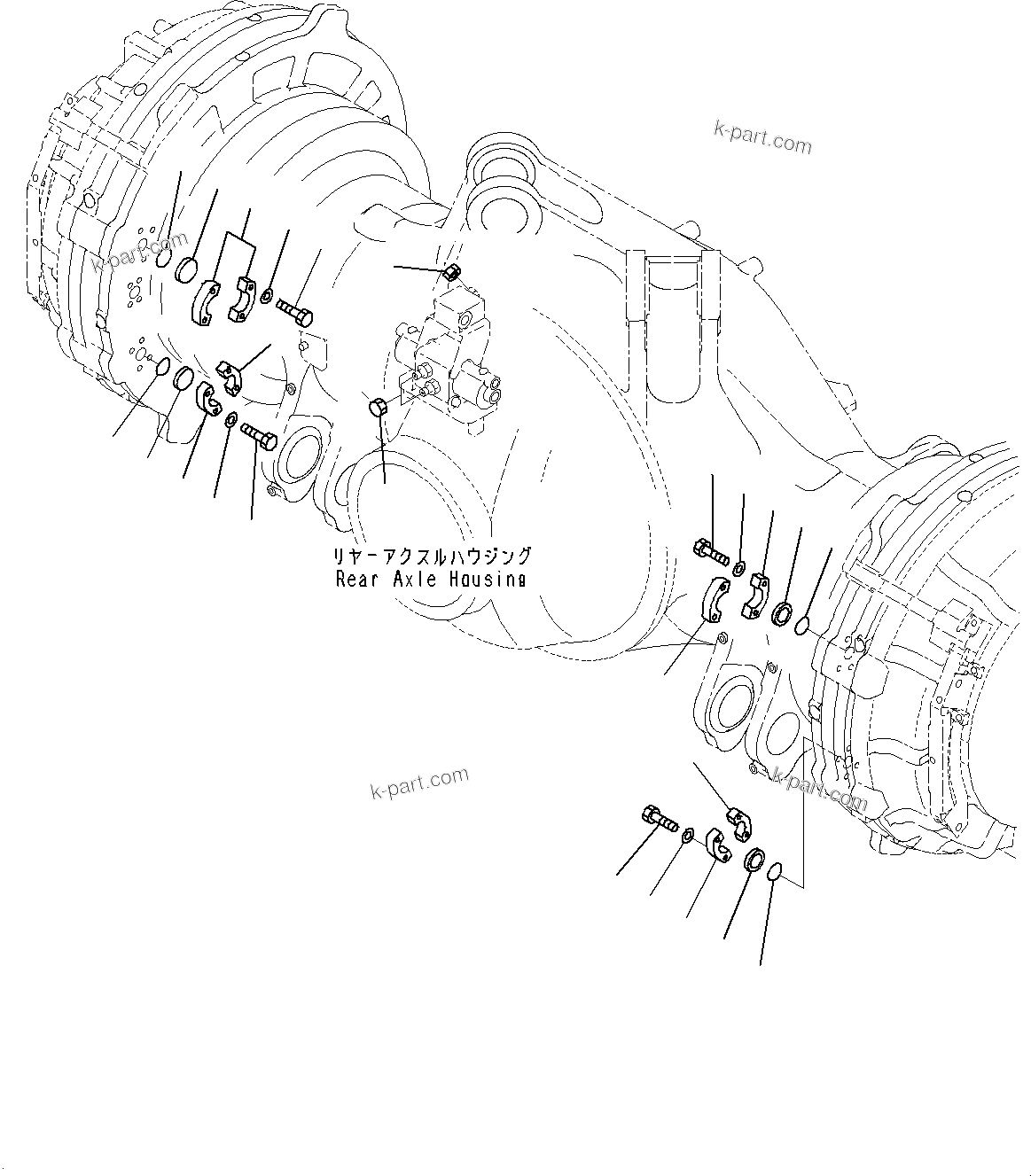 k-part.com

k-part.com

リヤーアクスルハウジング
Rear Axle Housing

k-part.com

k-part.com