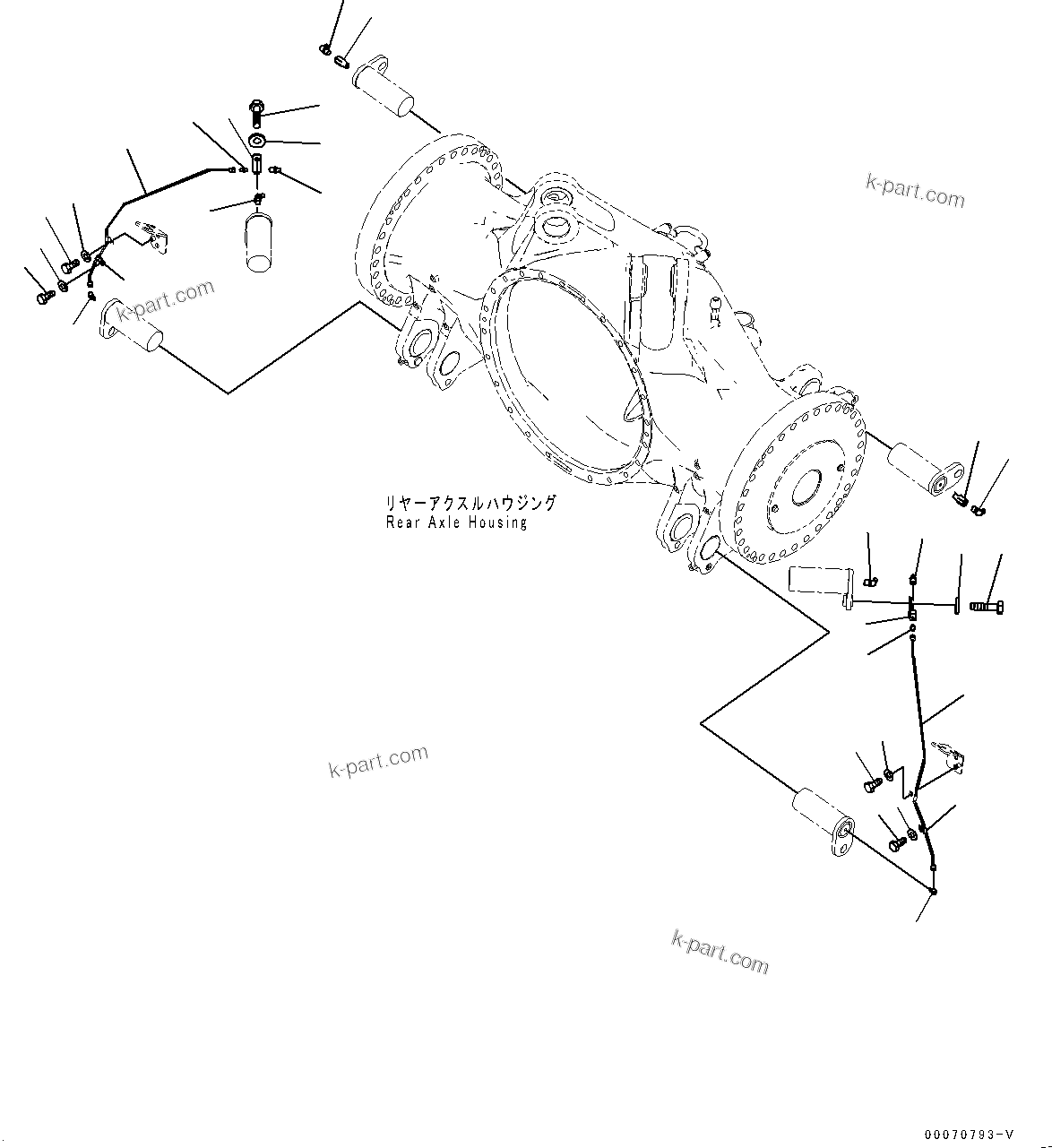 k-part.com

k-part.com

リヤーアクスルハウジング
Rear Axle Housing

k-part.com

k-part.com

00070793-V