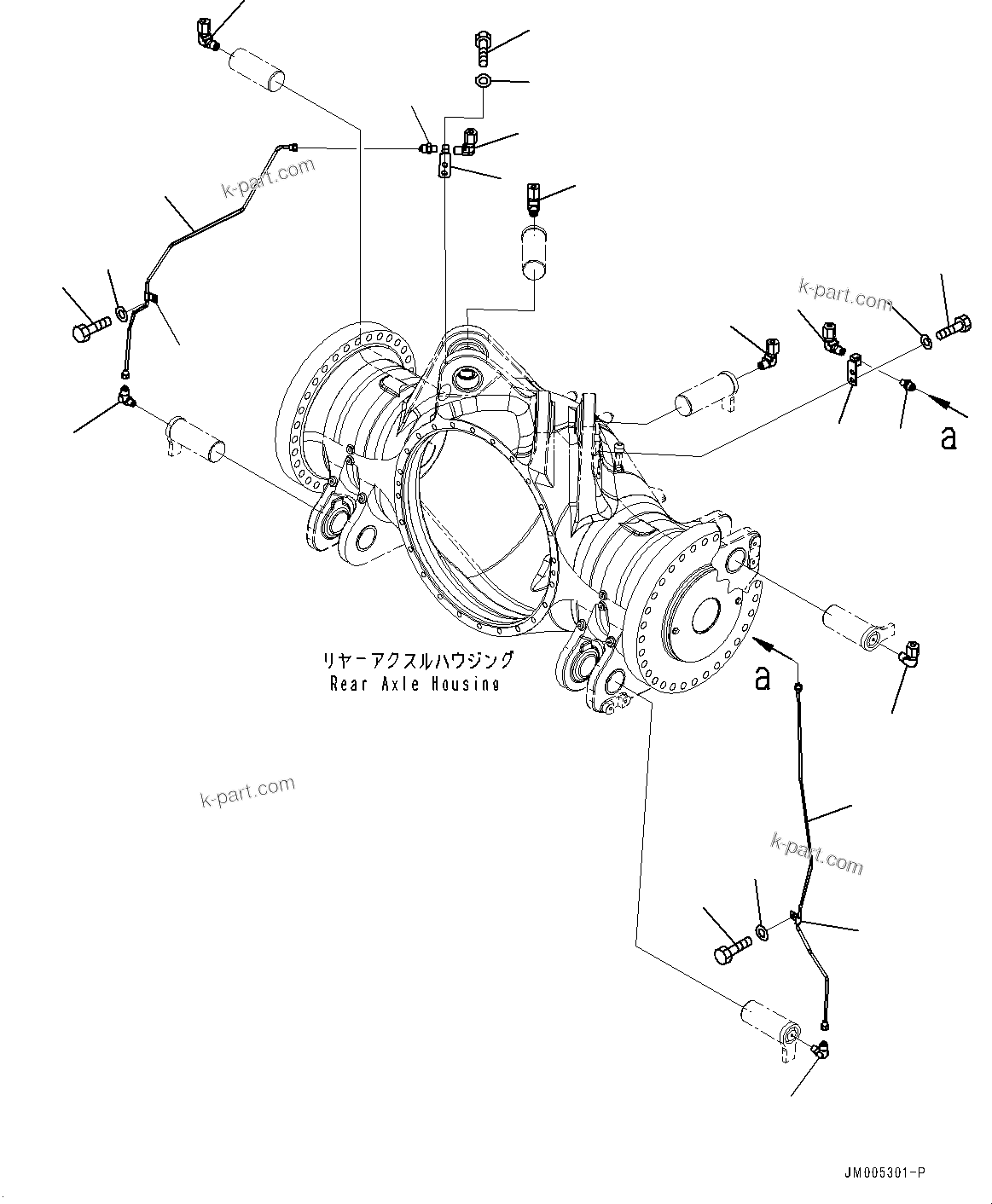 k-part.com

k-part.com

a

リヤーアクスルハウジング
Rear Axle Housing

a

k-part.com

k-part.com

JM005301-P