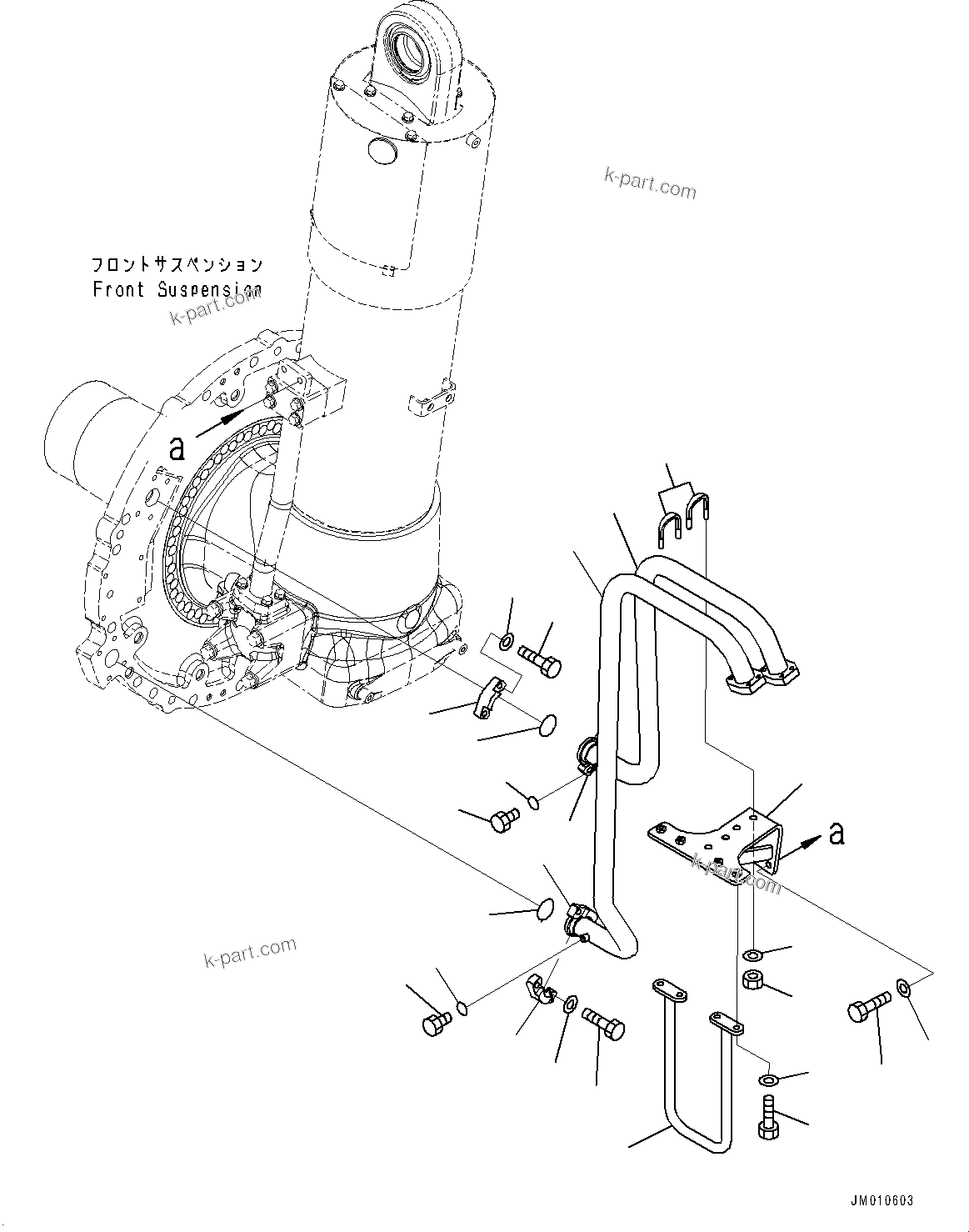 k-part.com

フロントサスペンション
Front Suspension

k-part.com

a

a

k-part.com

k-part.com

JM010603