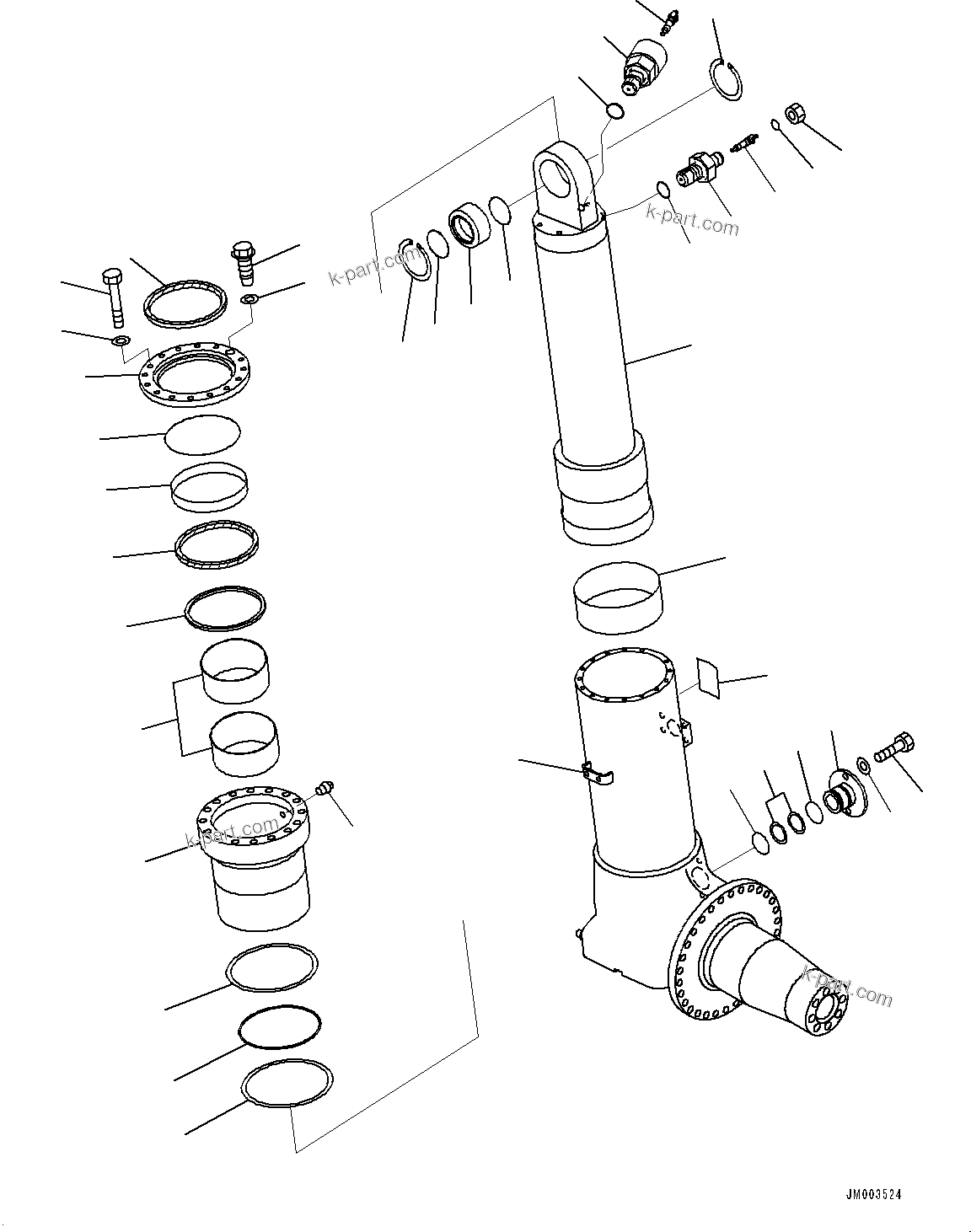 k-part.com

k-part.com

k-part.com

k-part.com

JM003524