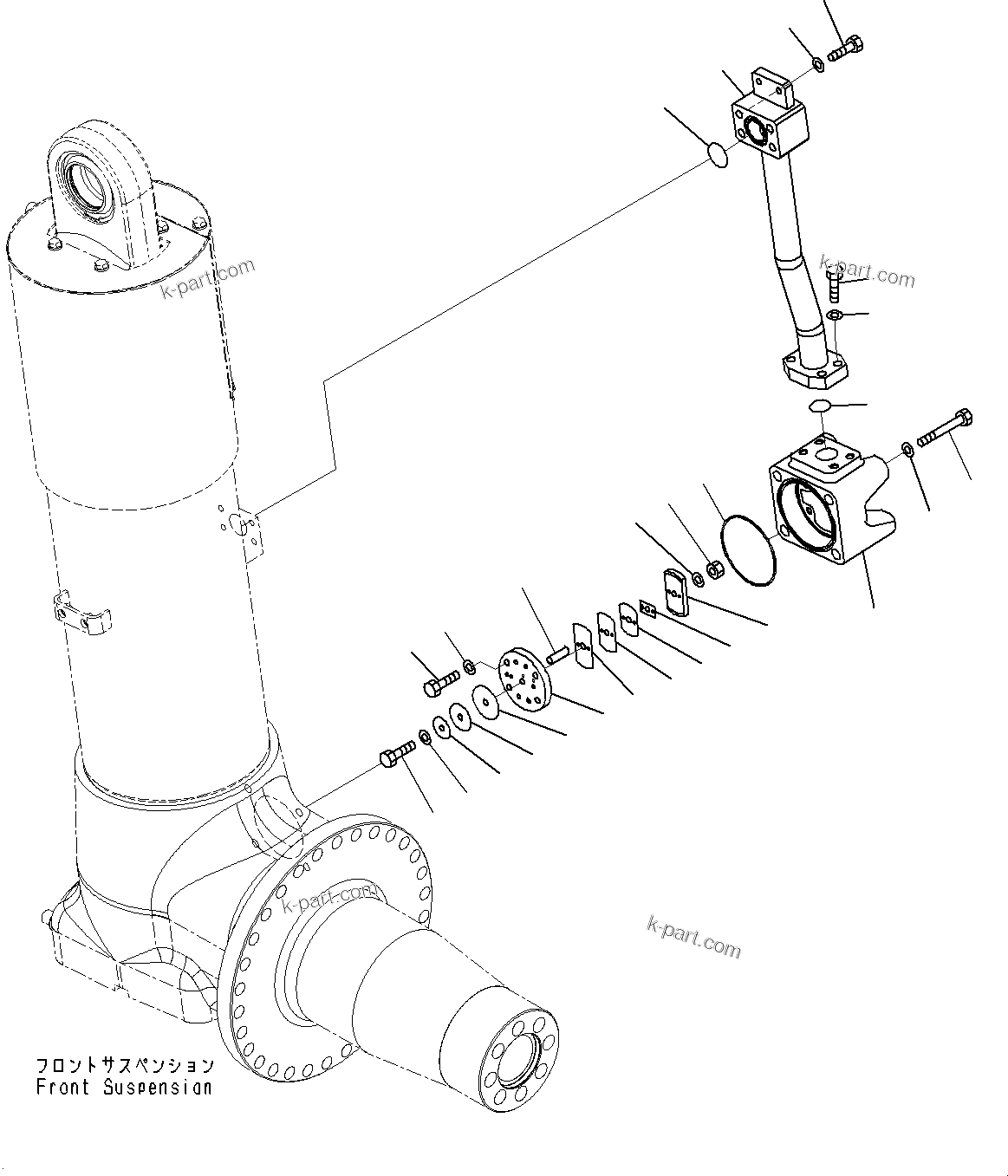 k-part.com

k-part.com

k-part.com

k-part.com

フロントサスペンション
Front Suspension