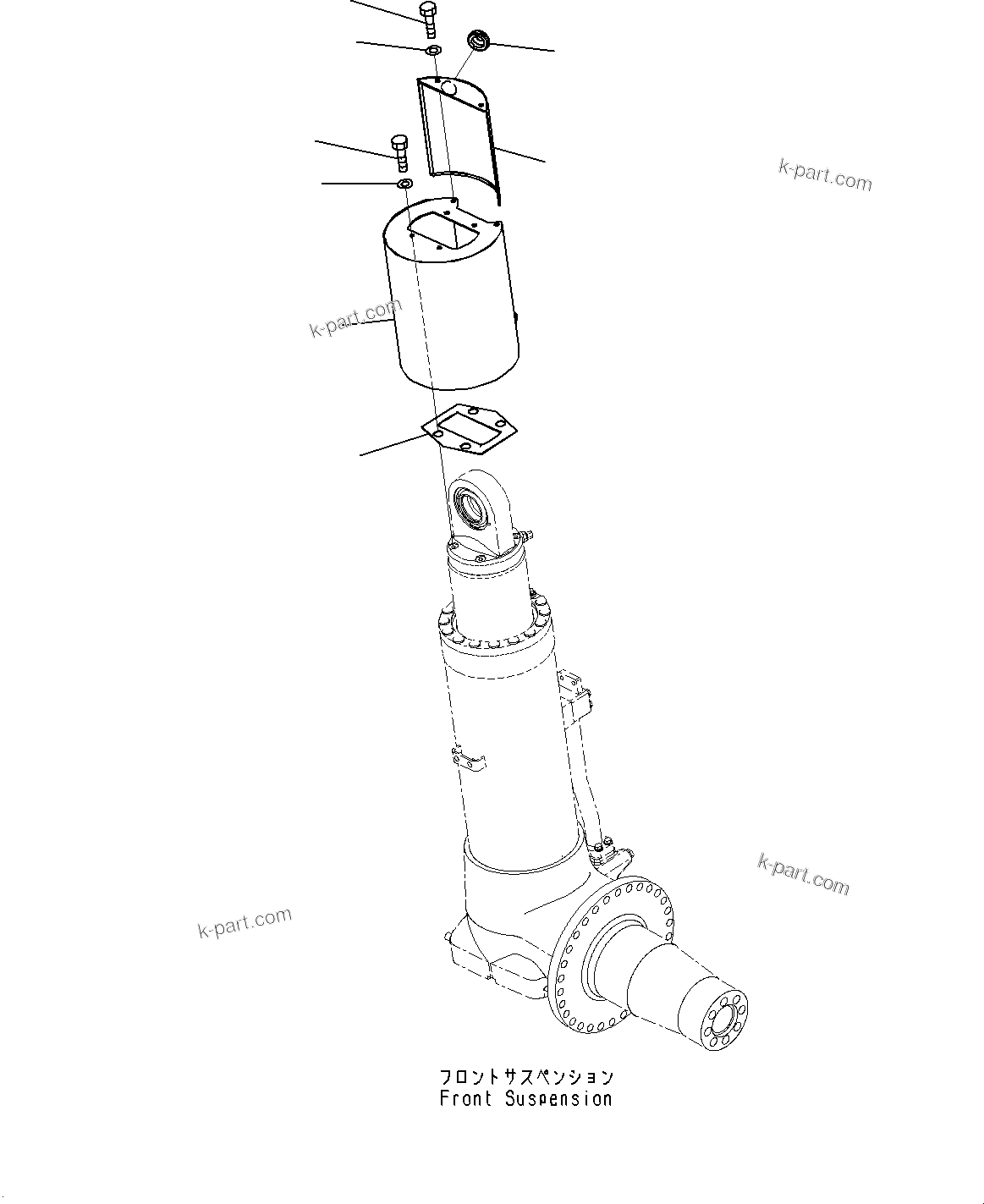 k-part.com

k-part.com

k-part.com

k-part.com

フロントサスペンション
Front Suspension