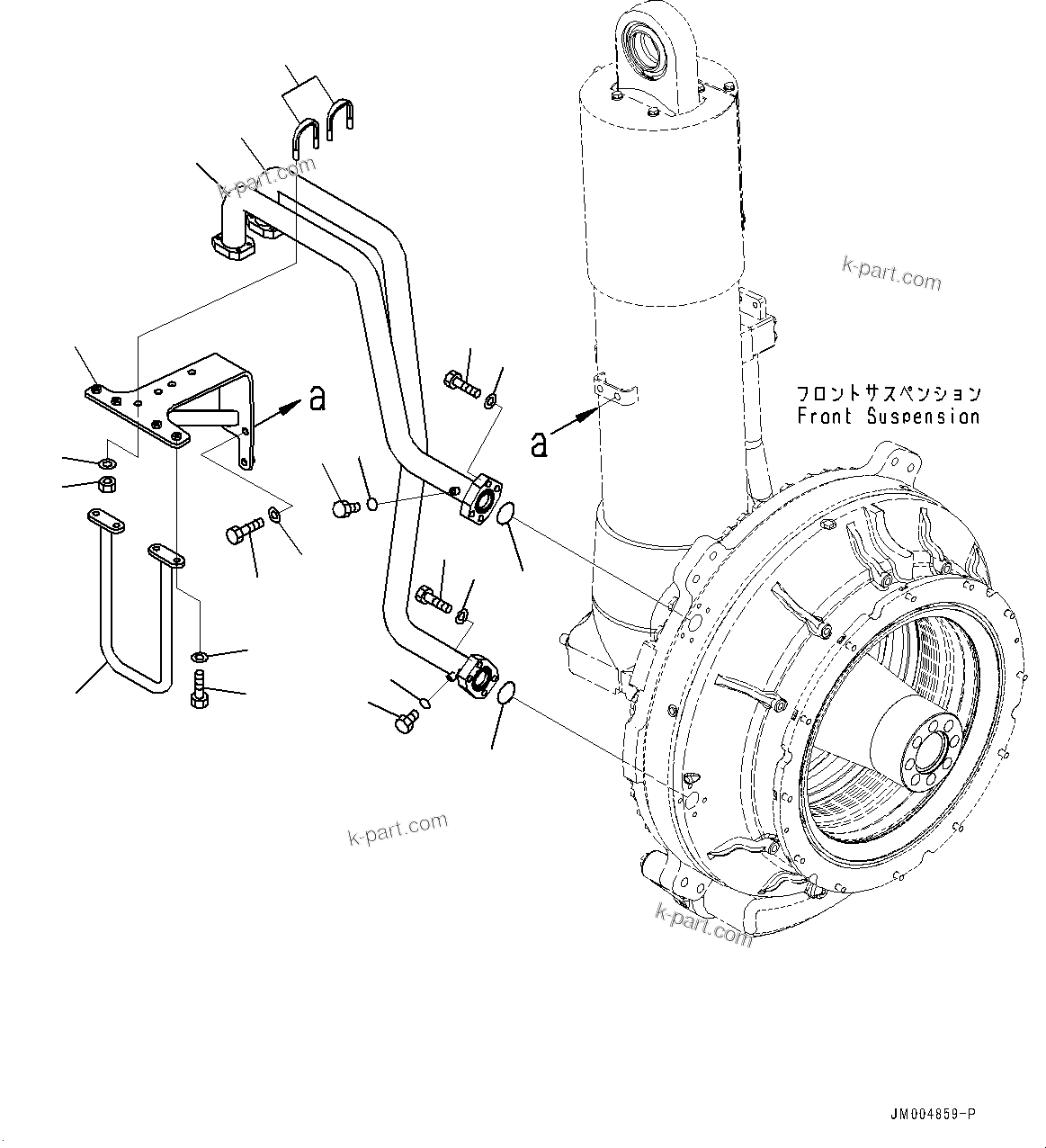 k-part.com

k-part.com

a

a

フロントサスペンション
Front Suspension

k-part.com

k-part.com

JM004859-P